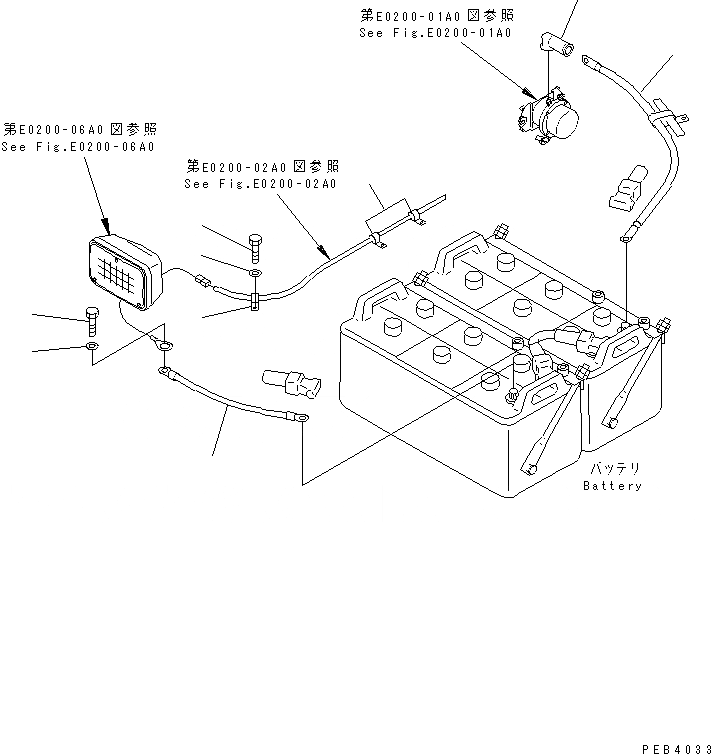 第E0200-01A0 図参照
See Fig.E0200-01A0

第E0200-06A0 図参照
See Fig.E0200-06A0

第E0200-02A0 図参照
See Fig.E0200-02A0

バッテリ
Battery

PEB4033