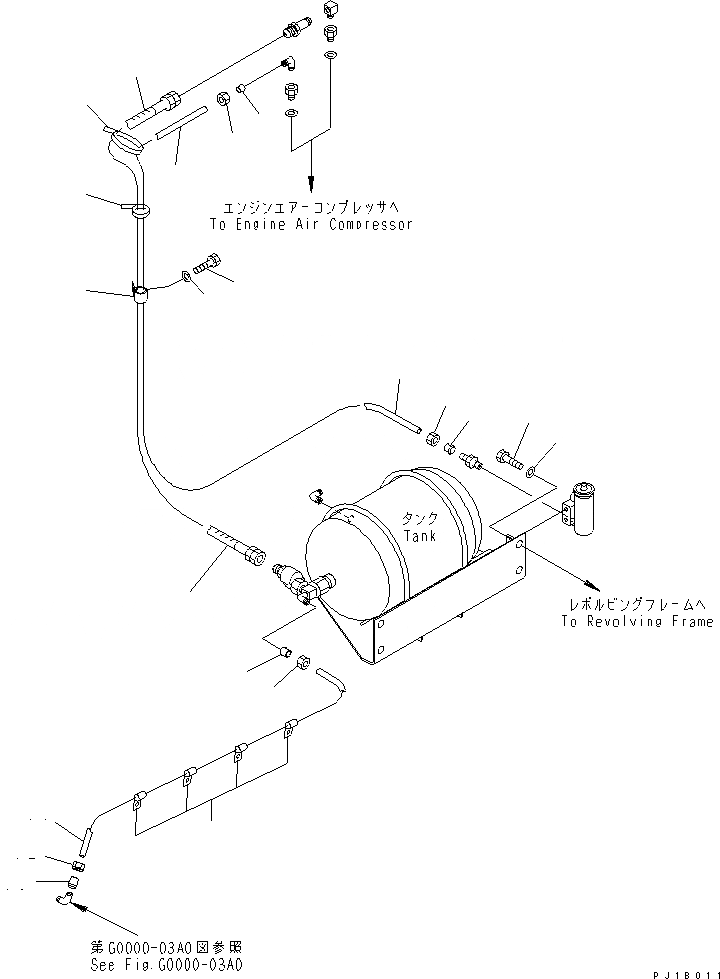 エンジンエアーコンプレッサへ
To Engine Air Compressor

タンク
Tank

レボルビングフレームへ
To Revolving Frame

第G0000-03A0図参照
See Fig.G0000-03A0

PJ18011