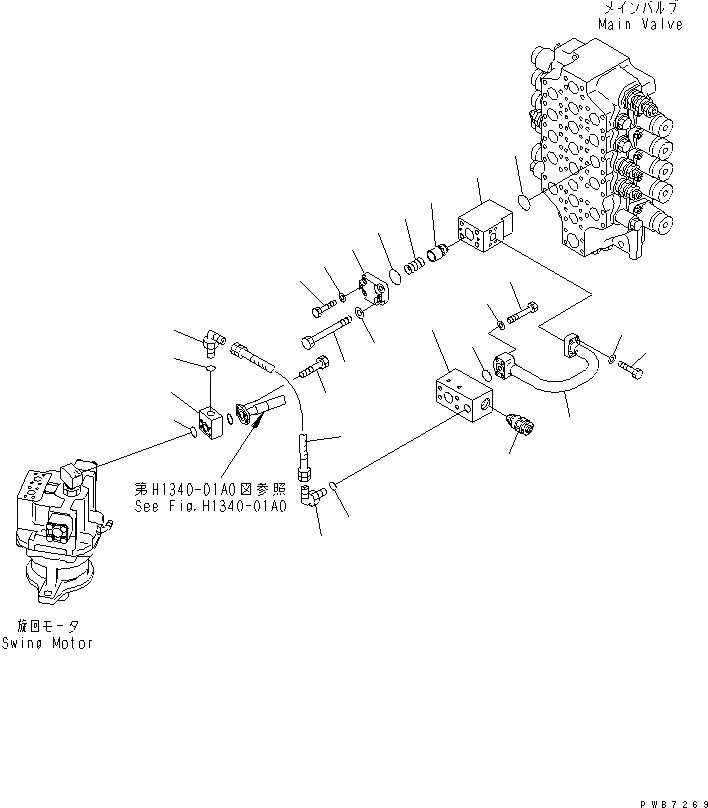 メインバルブ
Main Valve

第H1340-01A0図参照
See Fig.H1340-01A0

旋回モータ
Swing Motor

PWB7269