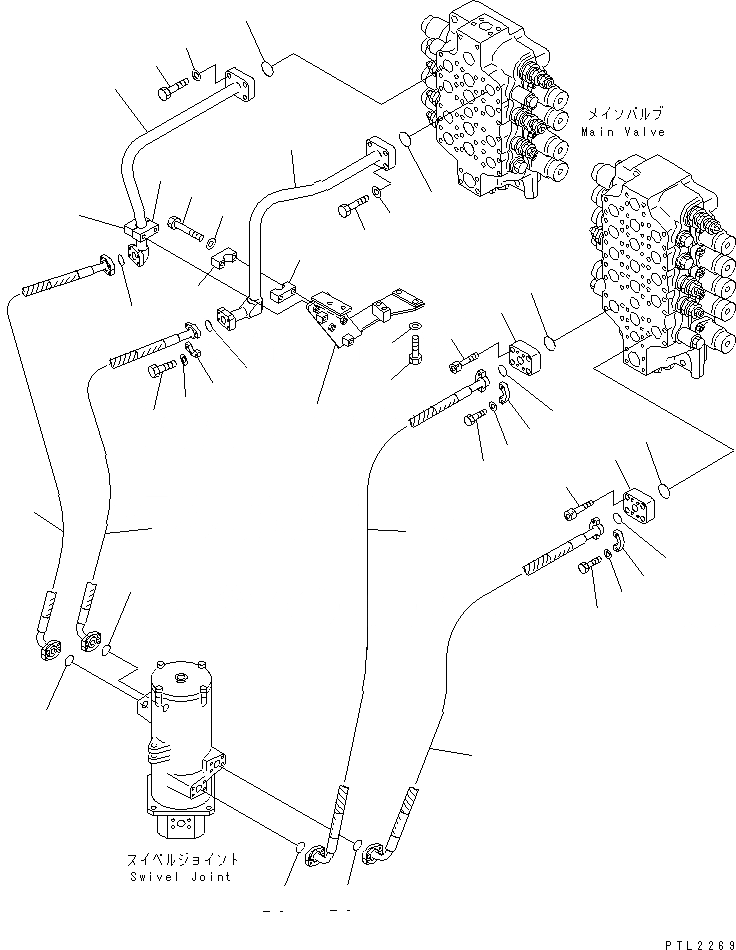 メインバルブ
Main Valve

スイベルジョイント
Swivel Joint

PTL2269