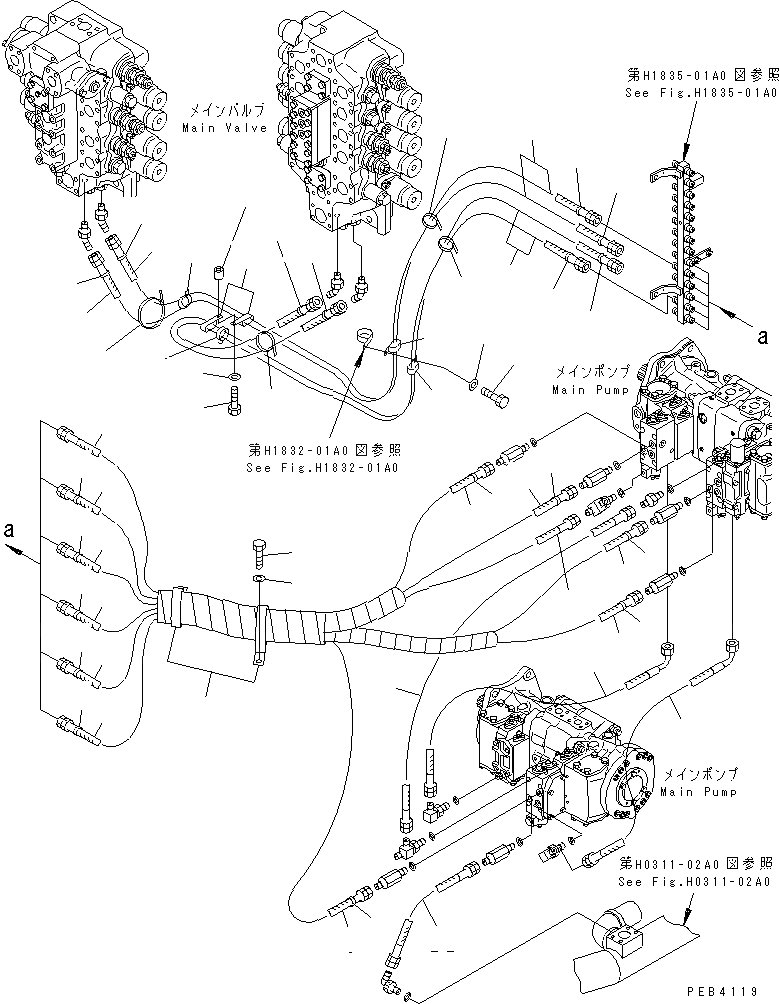 メインバルブ
Main Valve

第H1835-01A0図参照
See Fig.H1835-01A0

a

メインポンプ
Main Pump

第H1832-01A0図参照
See Fig.H1832-01A0

a

メインポンプ
Main Pump

第H0311-02A0図参照
See Fig.H0311-02A0

PEB4119