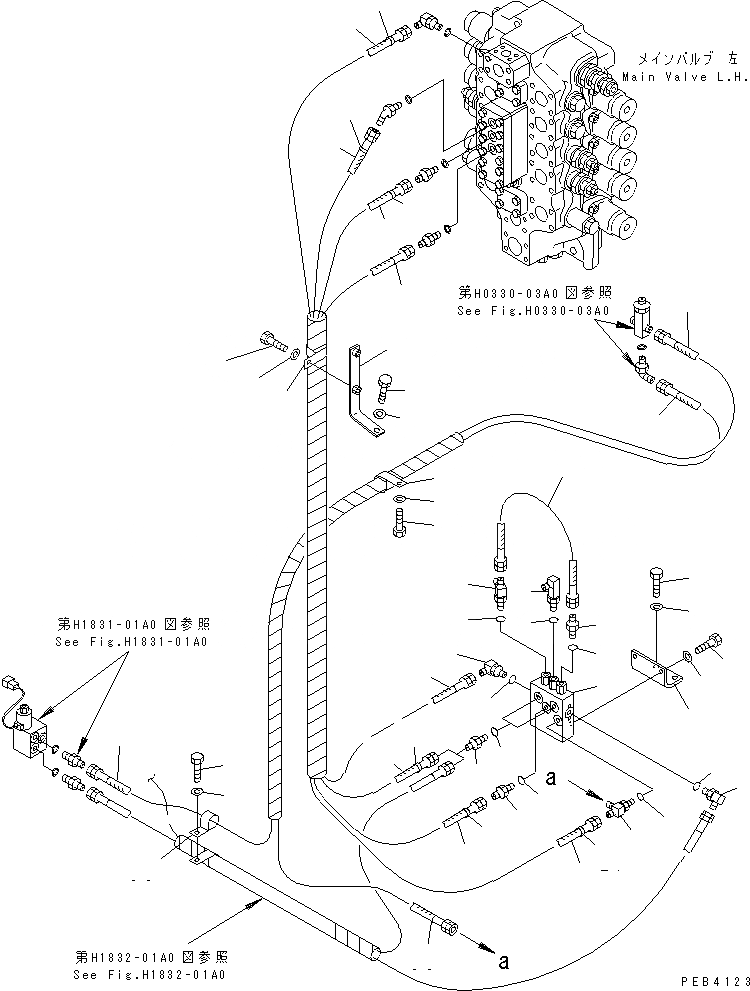 メインバルブ 左
Main Valve L.H.

第H0330-03A0 図参照
See Fig.H0330-03A0

第H1831-01A0 図参照
See Fig.H1831-01A0

a

第H1832-01A0 図参照
See Fig.H1832-01A0

a

PEB4123