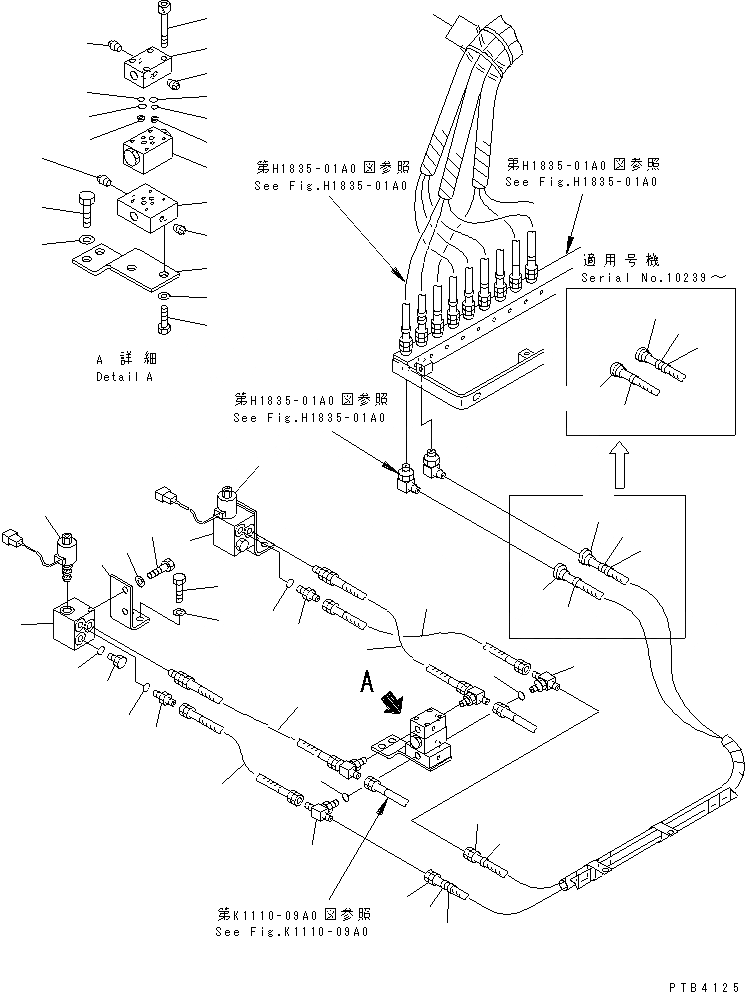 第H1835-01A0図参照
See Fig.H1835-01A0

第H1835-01A0図参照
See Fig.H1835-01A0

適用号機
Serial No.10239～

A 詳細
Detail A

第H1835-01A0図参照
See Fig.H1835-01A0

A

第K1110-09A0図参照
See Fig.K1110-09A0

PTB4125