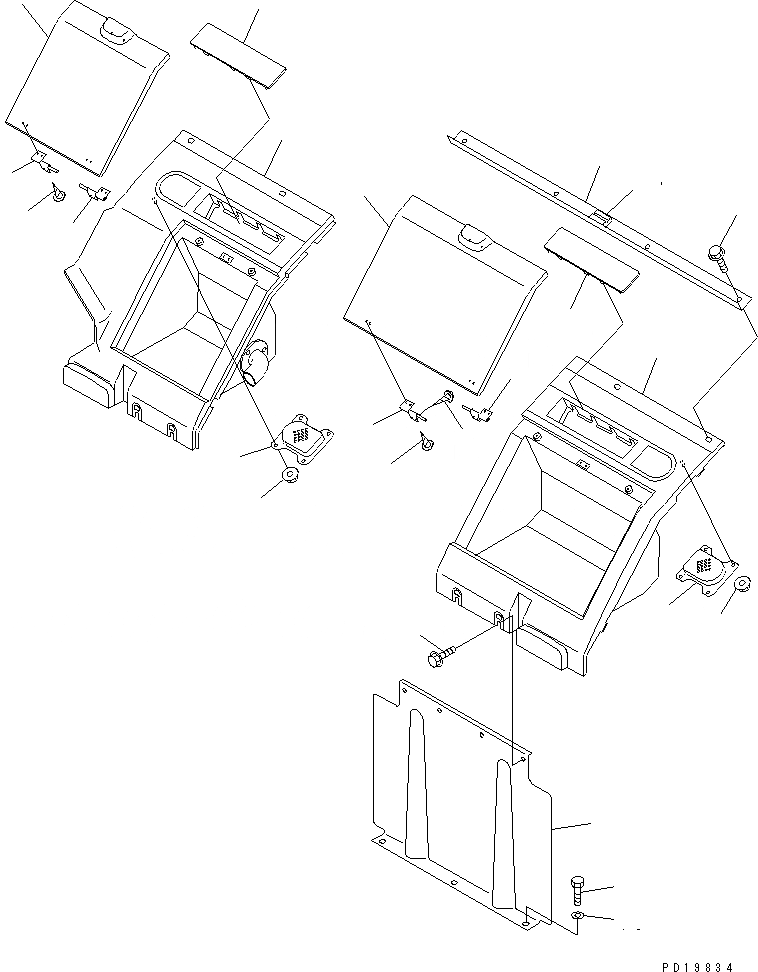 PD19834