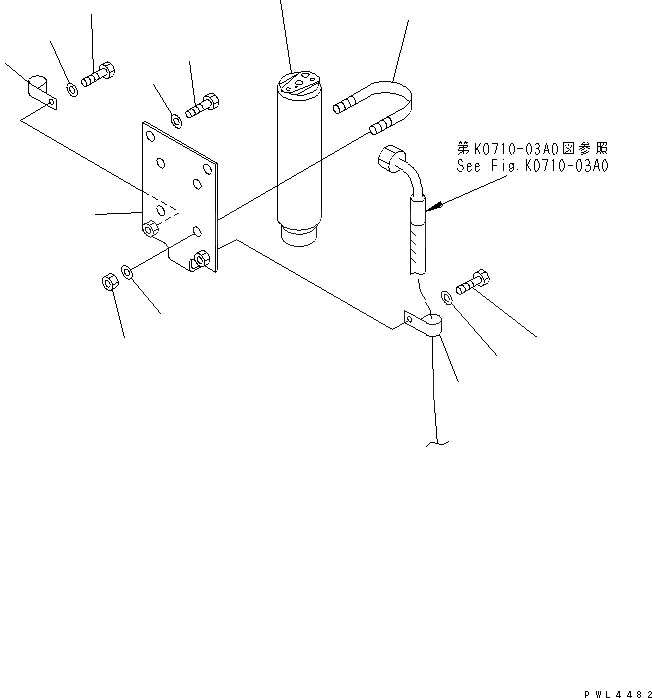 第K0710-03A0図参照
See Fig.K0710-03A0

PWL4482