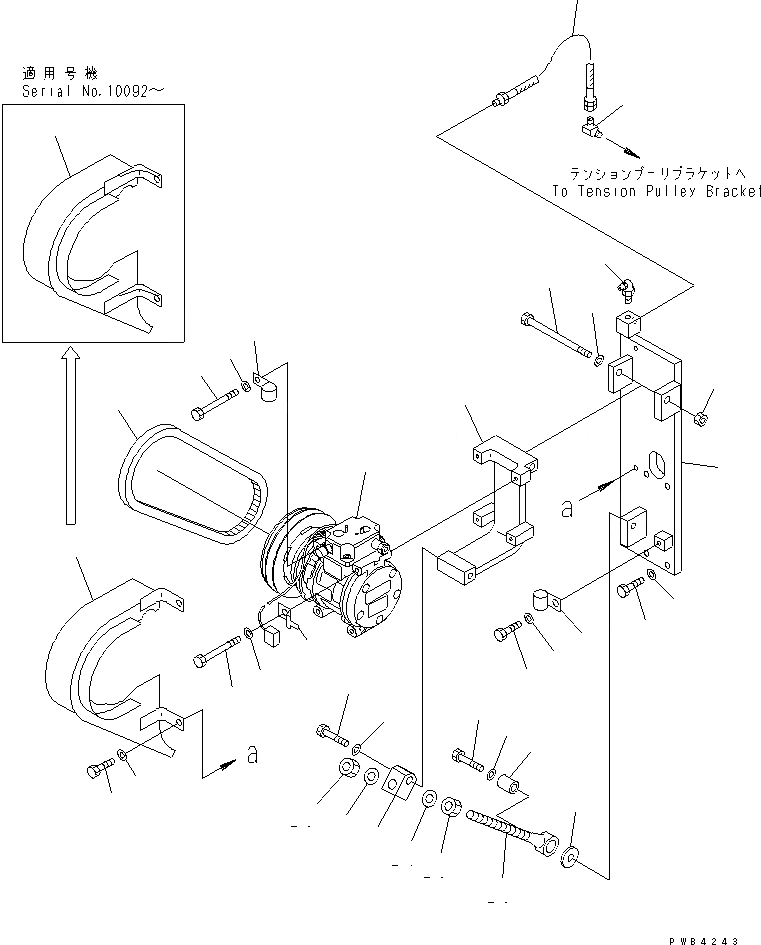 適用号機
Serial No.10092～

テンションプーリブラケットへ
To Tension Pulley Bracket

a

a

PWB4243