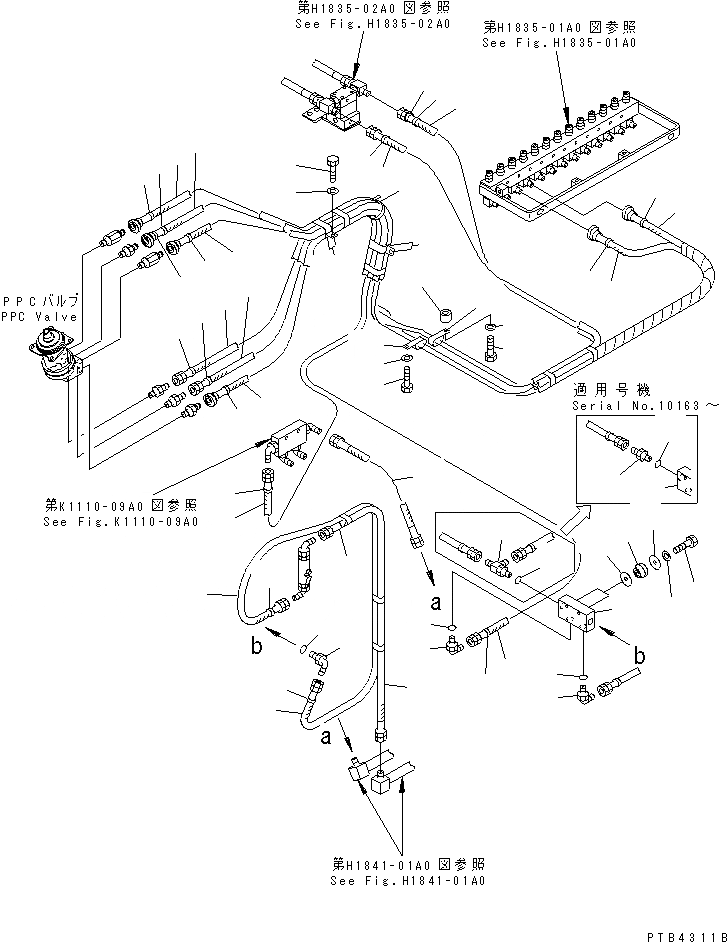 第H1835-02A0 図参照
See Fig.H1835-02A0

第H1835-01A0 図参照
See Fig.H1835-01A0

PPCバルブ
PPC Valve

適用号機
Serial No.10163～

第K1110-09A0 図参照
See Fig.K1110-09A0

a

b

b

a

第H1841-01A0 図参照
See Fig.H1841-01A0

PTB4311B