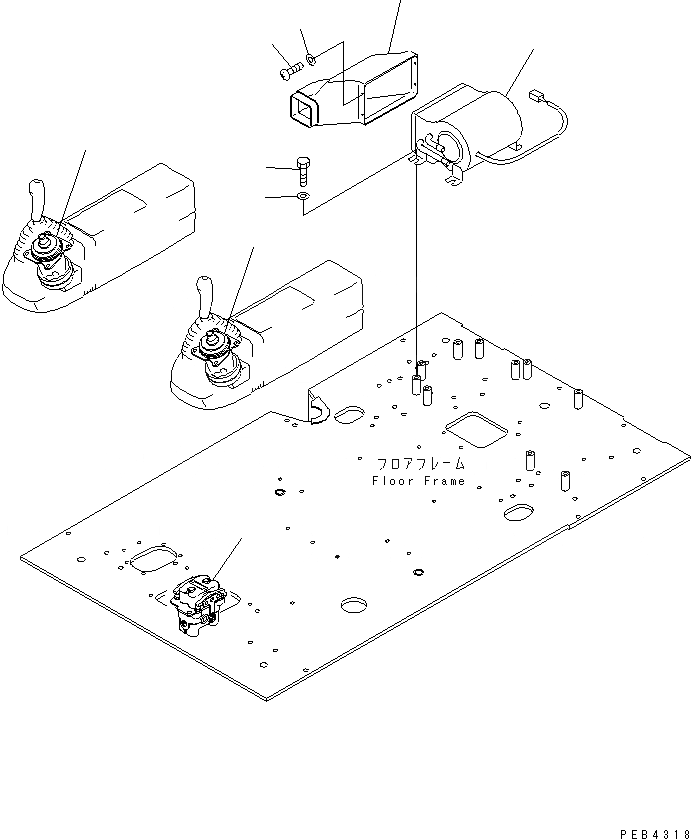 フロアフレーム
Floor Frame

PEB4318