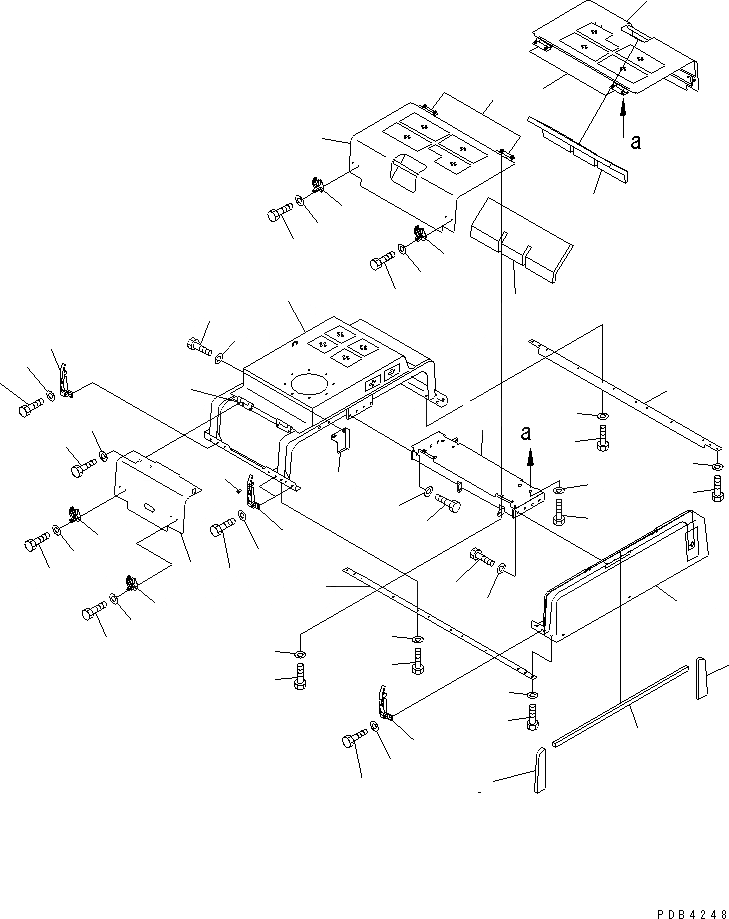 a

a

PDB4248