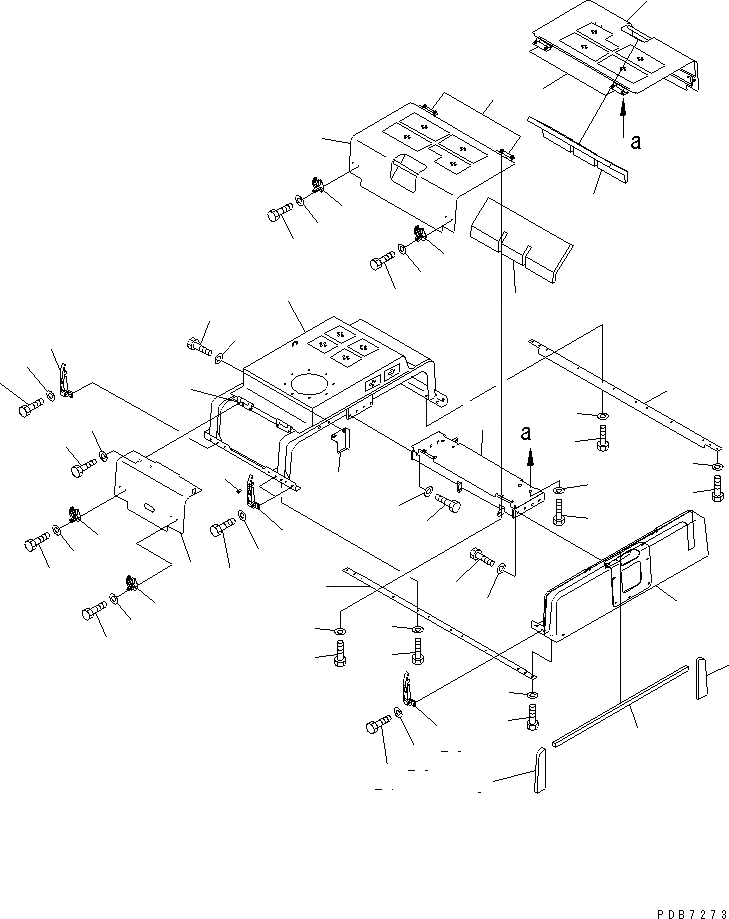 a

a

PDB7273