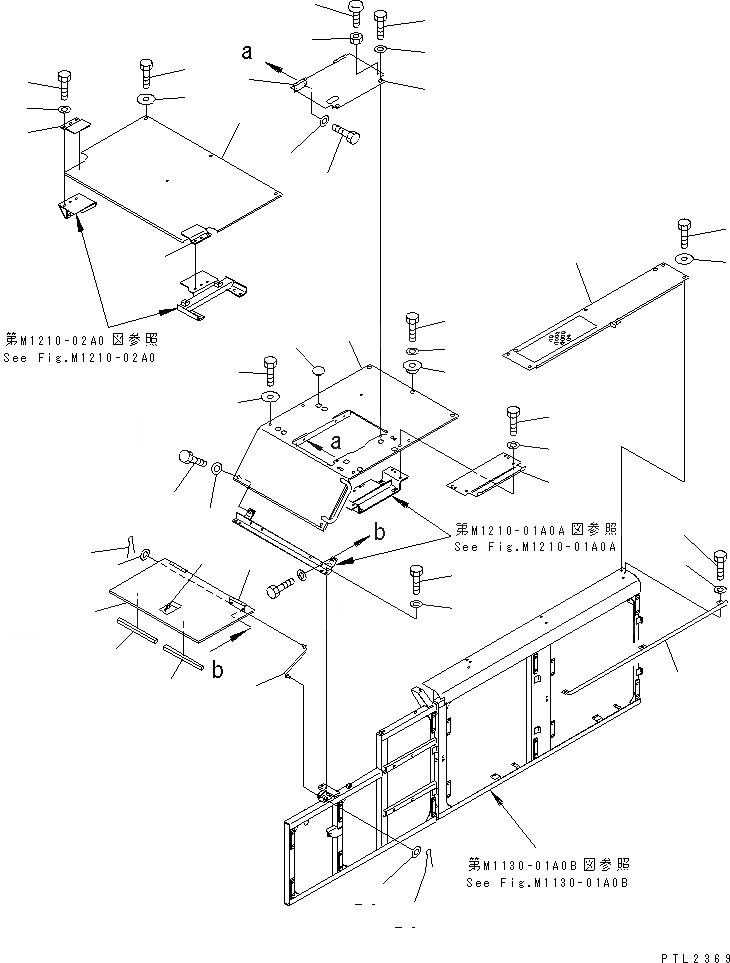 a

第M1210-02A0図参照
See Fig.M1210-02A0

a

第M1210-01A0A図参照
See Fig.M1210-01A0A

b

b

第M1130-01A0B図参照
See Fig.M1130-01A0B

PTL2369