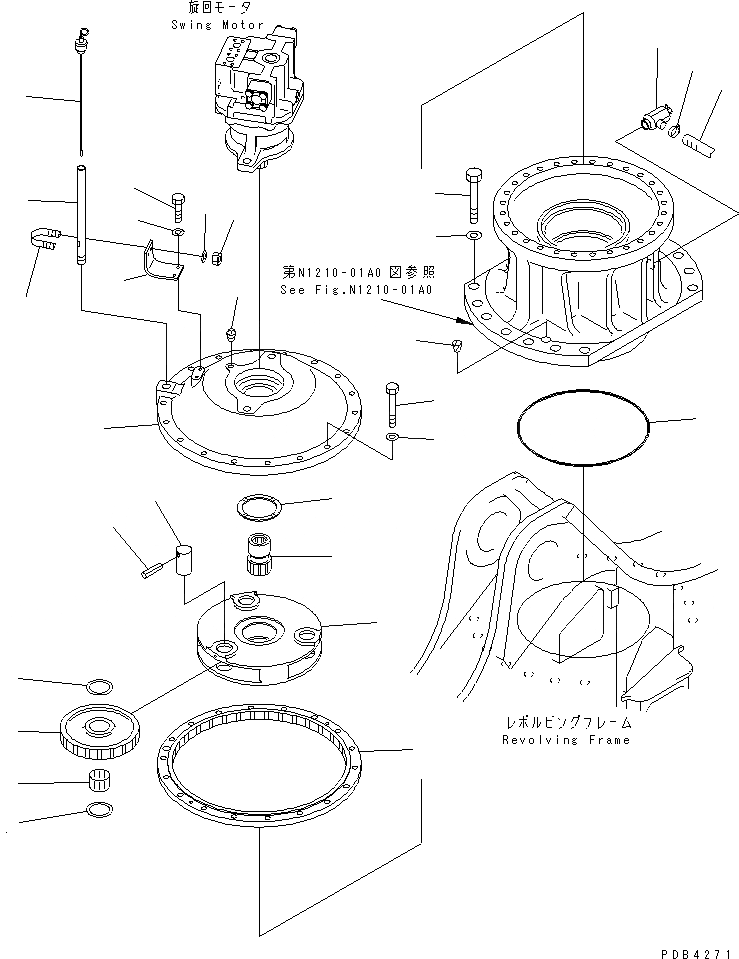 旋回モータ
Swing Motor

第N1210-01A0 図参照
See Fig.N1210-01A0

レボルビングフレーム
Revolving Frame

PDB4271