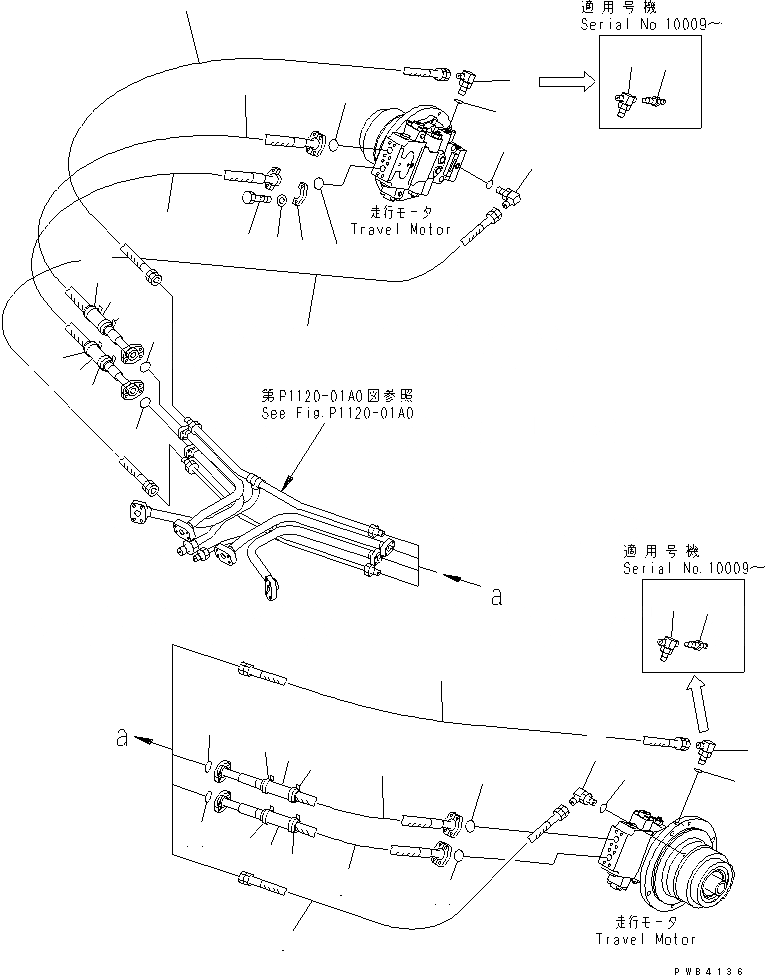 適用号機
Serial No 10009~

走行モータ
Travel Motor

第P1120-01A0図参照
See Fig.P1120-01A0

a

適用号機
Serial No.10009~

a

走行モータ
Travel Motor

PW84136