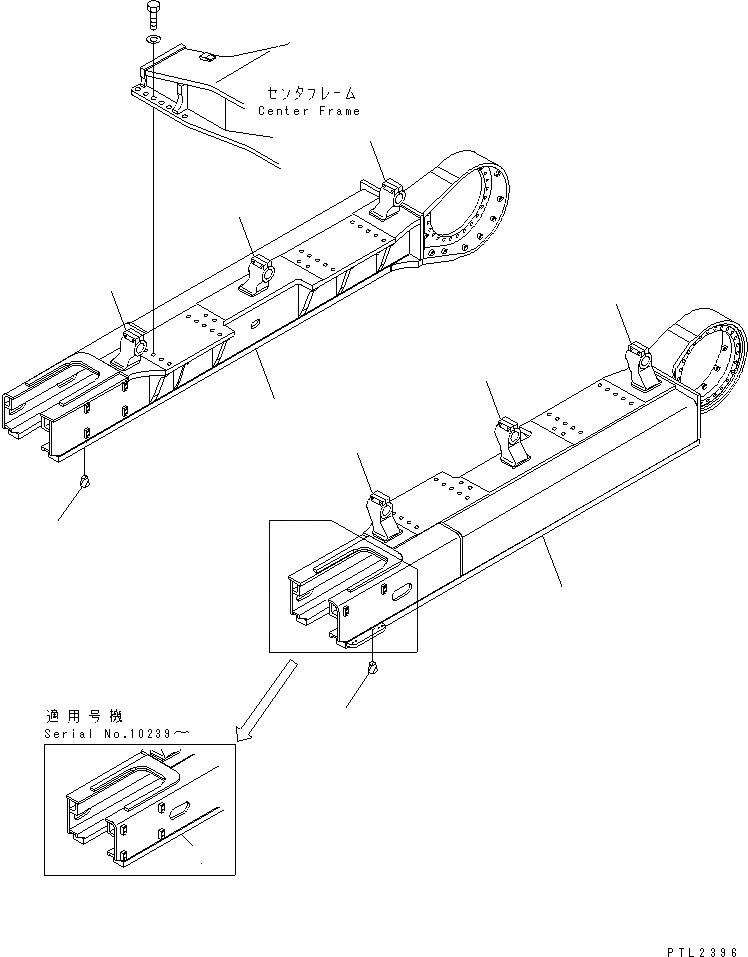 センタフレーム
Center Frame

適用号機
Serial No.10239～

PTL2396