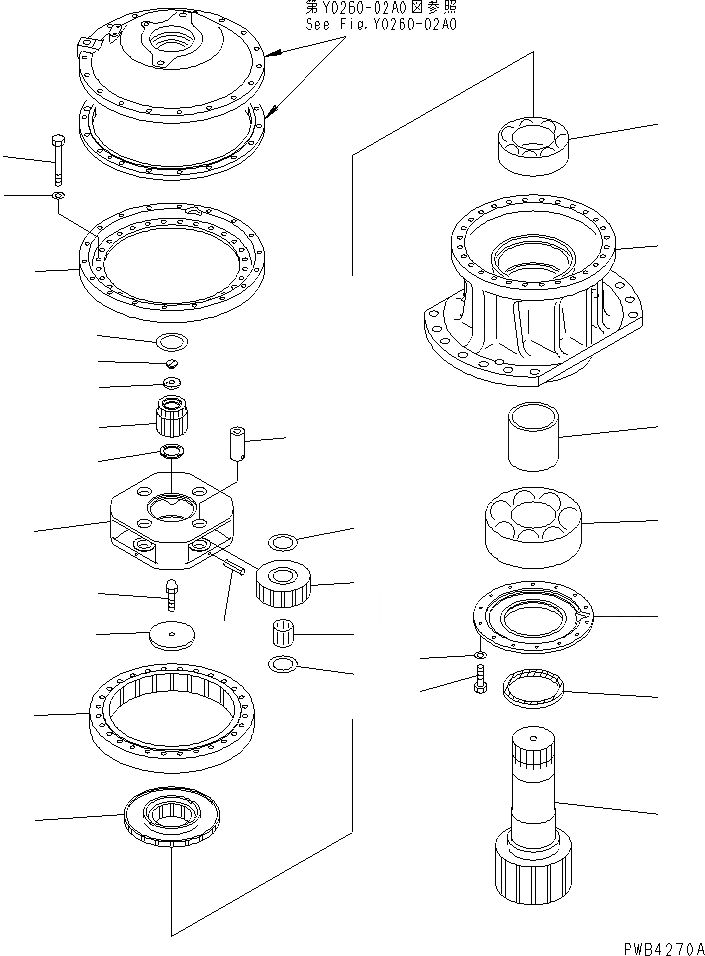 第Y0260-02A0図参照
See Fig.Y0260-02A0

PWB4270A