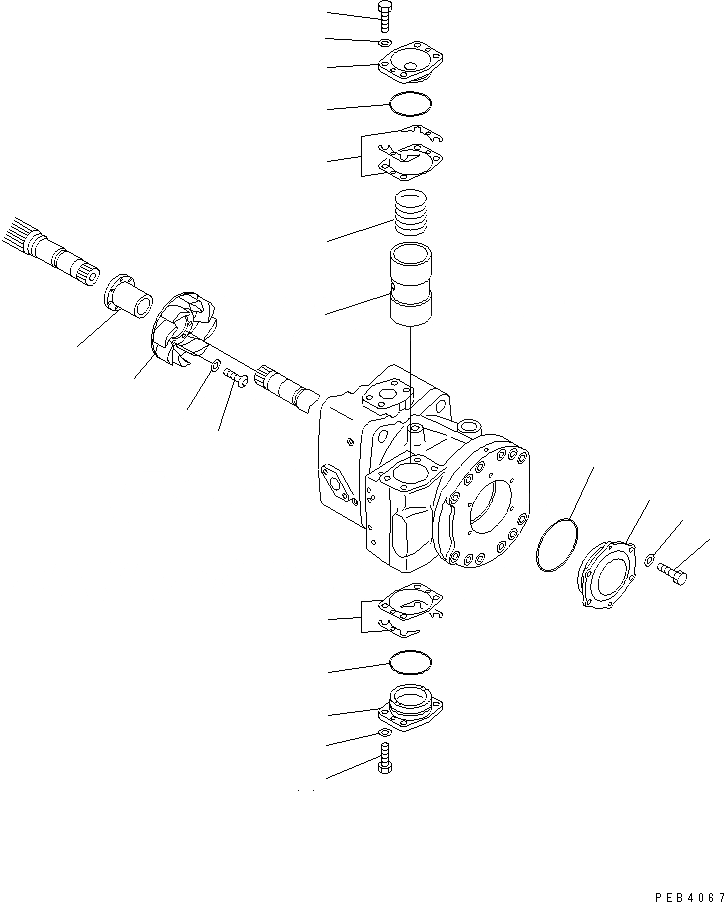 PEB4067