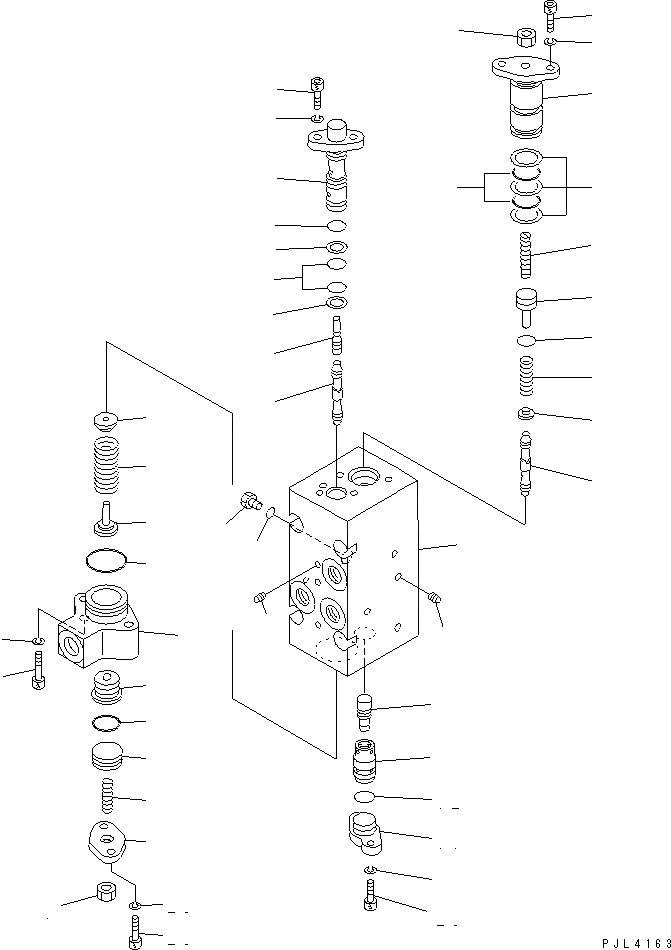 PJL4163