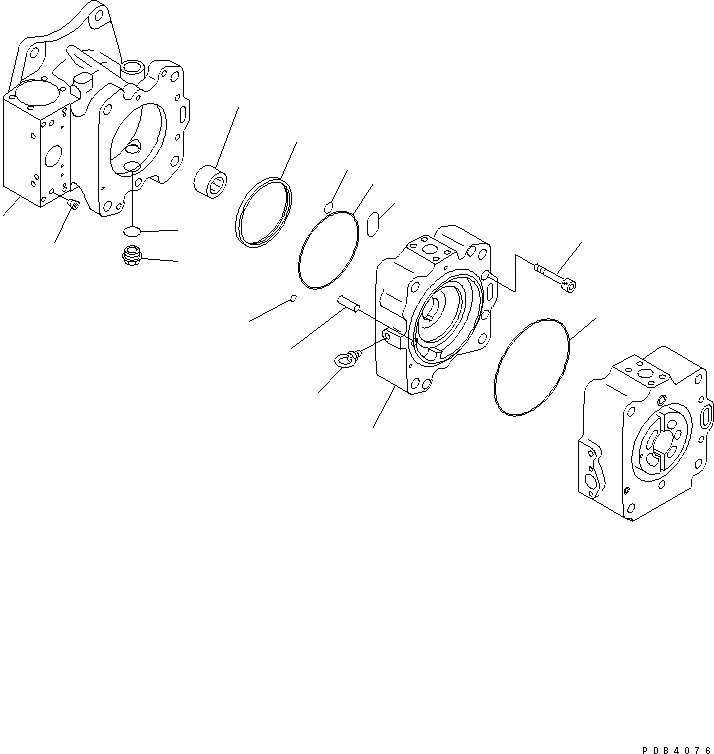 PDB4076