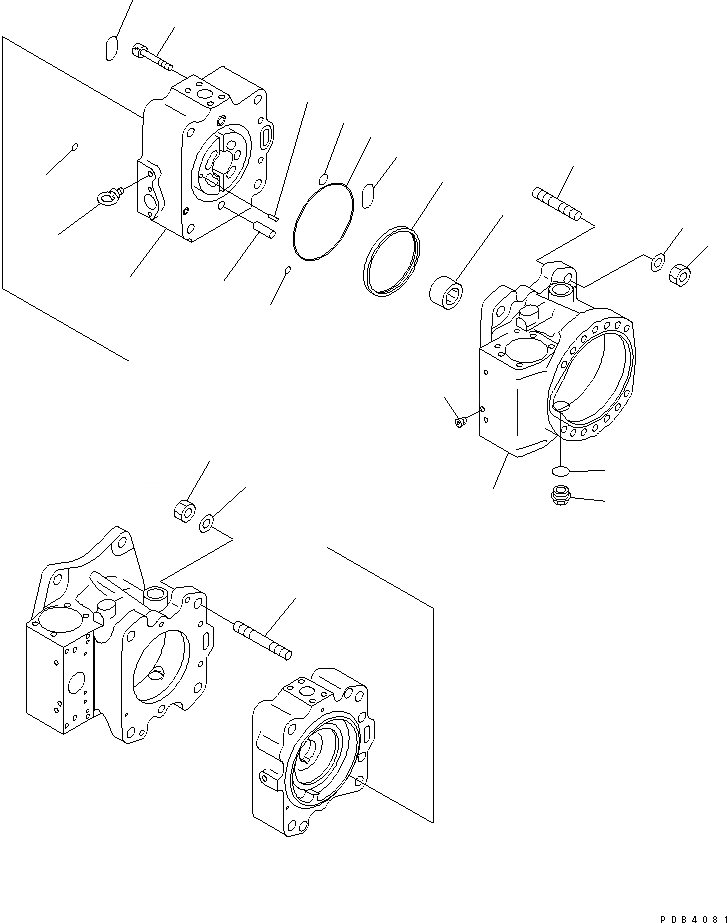 PDB4081