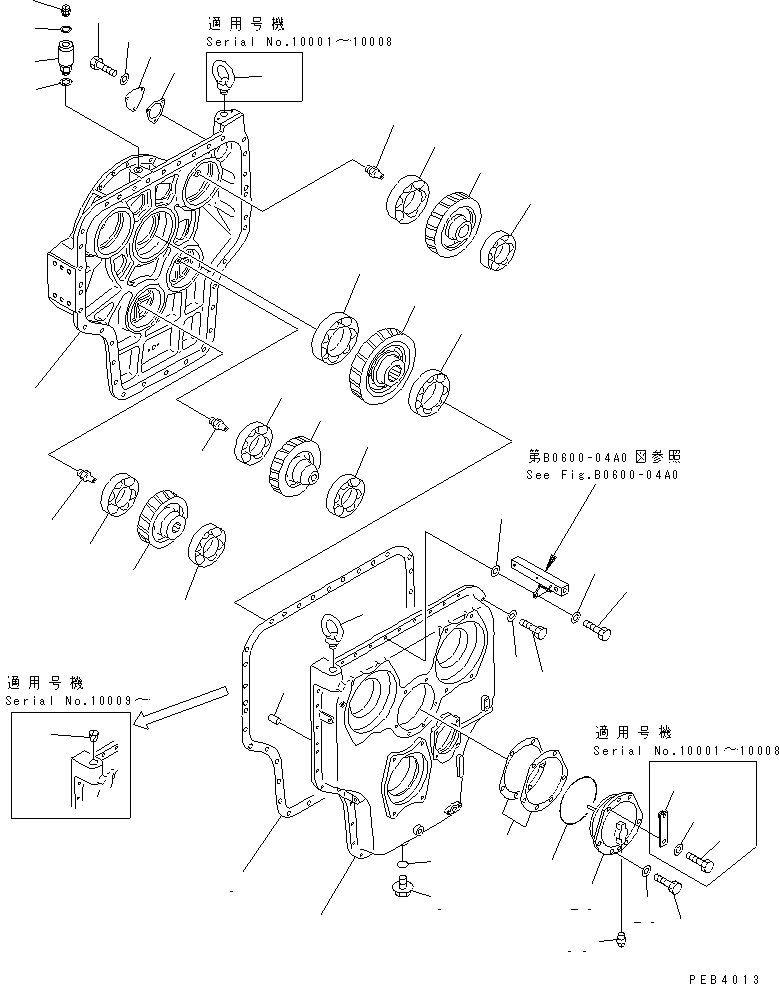 適用号機
Serial No.10001～10008

第B0600-04A0図参照
See Fig.B0600-04A0

適用号機
Serial No.10009～

適用号機
Serial No.10001～10008

PEB4013