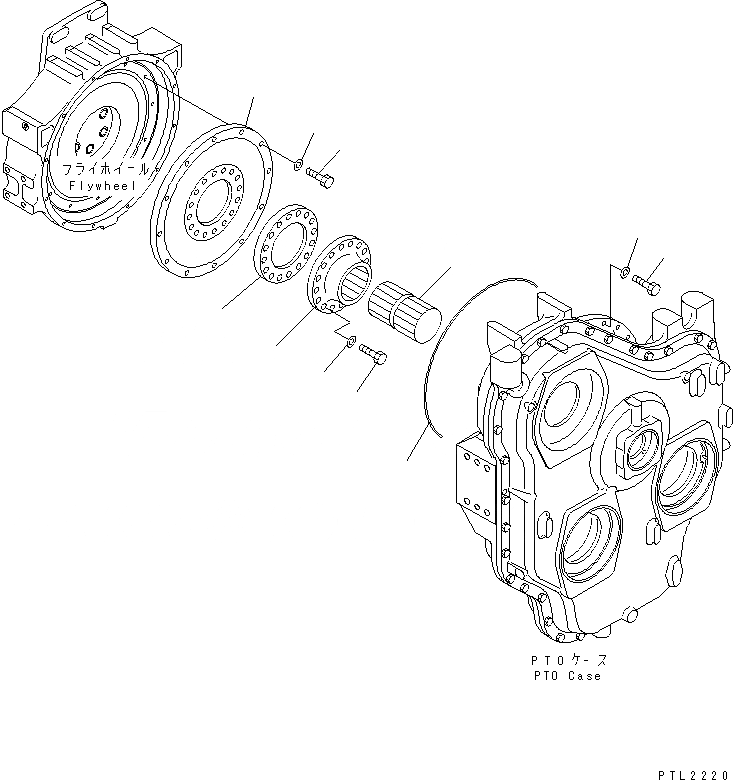 フライホイール
Flywheel

PTOケース
PTO Case

PTL2220