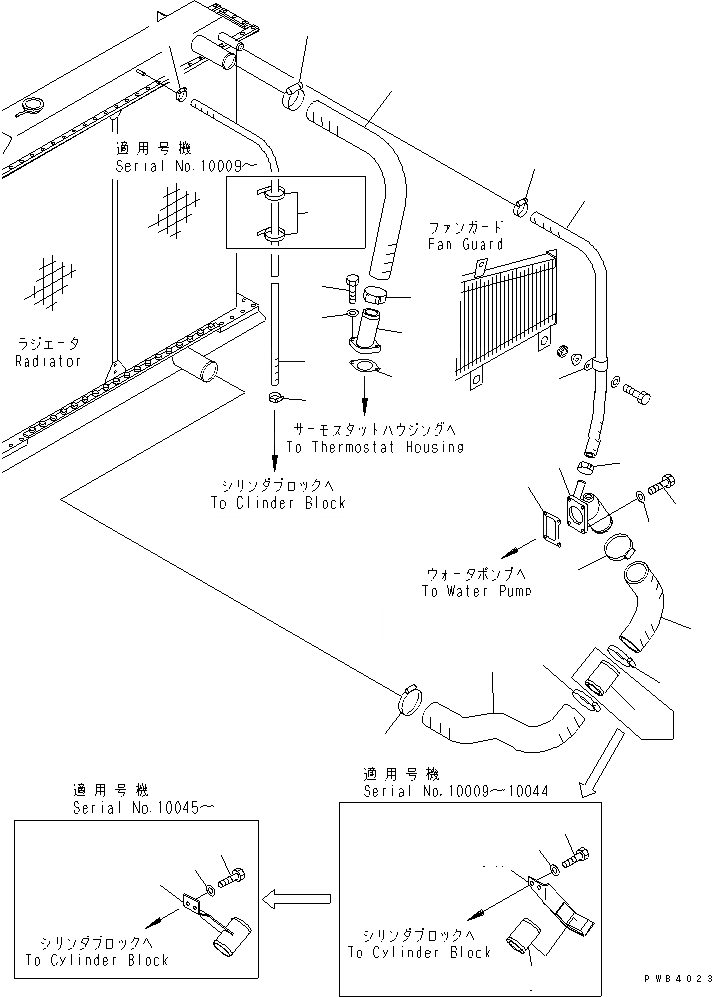 適用号機
Serial No.10009~

ファンガード
Fan Guard

ラジエータ
Radiator

サーモスタットハウジングへ
To Thermostat Housing

シリンダブロックへ
To Clinder Block

ウォータポンプへ
To Water Pump

適用号機
Serial No.10045~

シリンダブロックへ
To Cylinder Block

適用号機
Serial No.10009~10044

シリンダブロックへ
To Cylinder Block

PWB4023