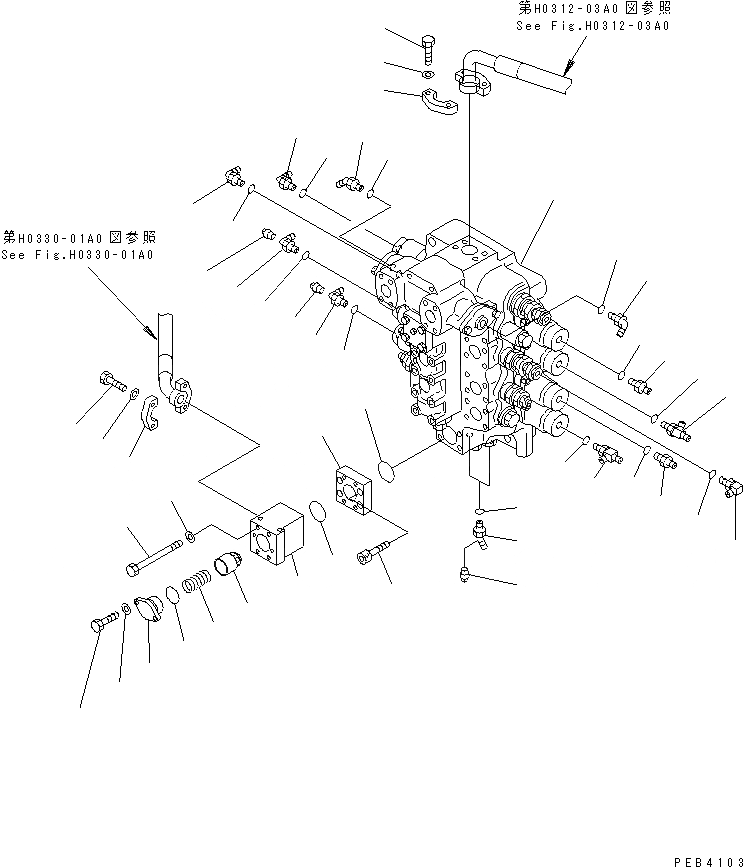 第H0312-03A0 図参照
See Fig.H0312-03A0

第H0330-01A0 図参照
See Fig.H0330-01A0

PEB4103