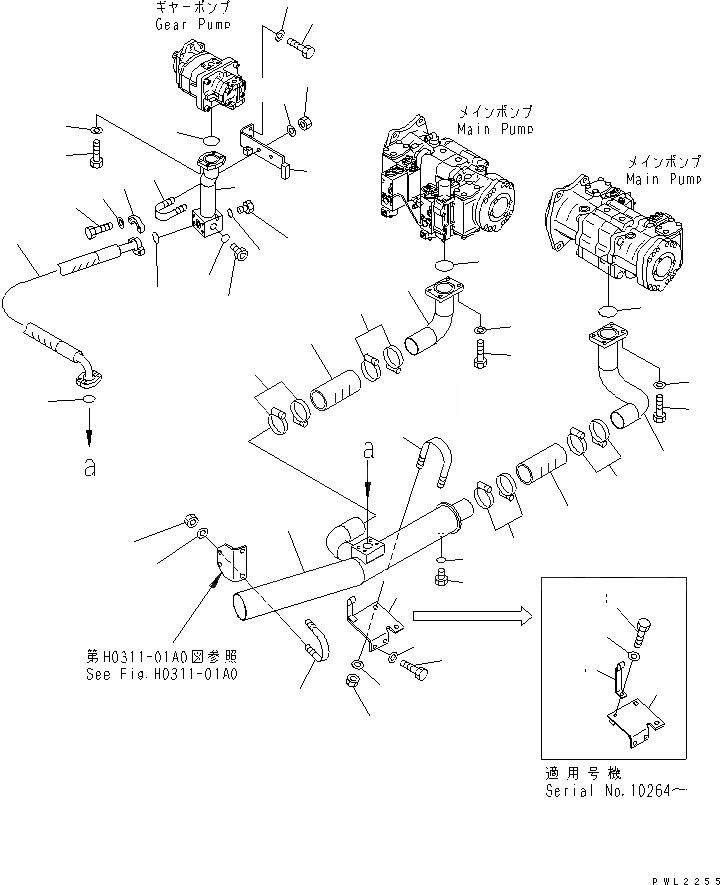 ギヤーポンプ
Gear Pump

メインポンプ
Main Pump

メインポンプ
Main Pump

a

a

第H0311-01A0図参照
See Fig.H0311-01A0

適用号機
Serial No.10264～

PWL2255