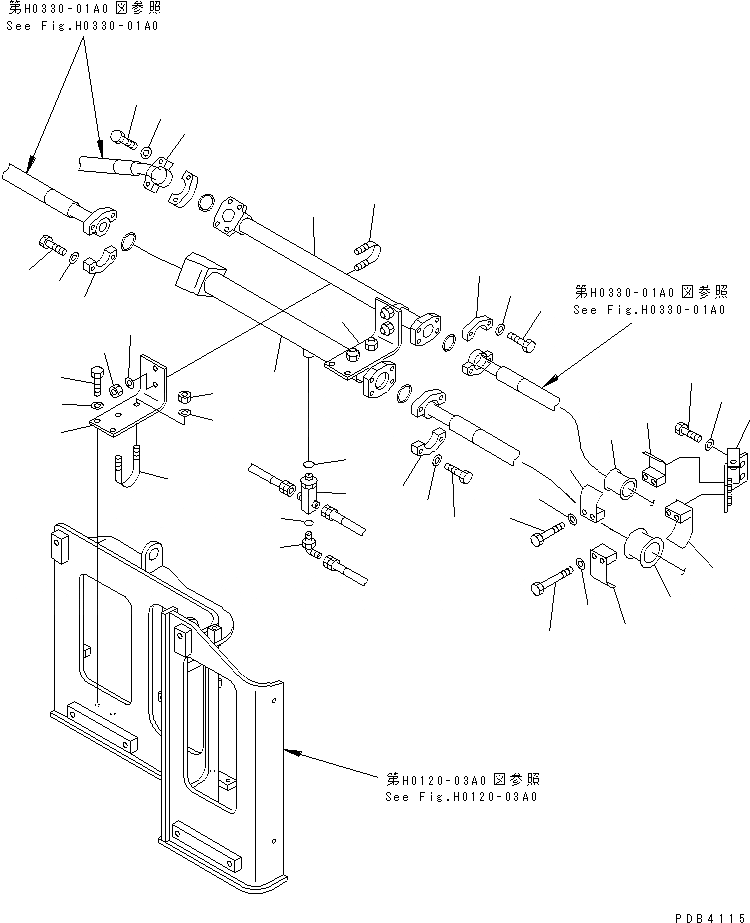 第H0330-01A0図参照
See Fig.H0330-01A0

第H0330-01A0図参照
See Fig.H0330-01A0

第H0120-03A0図参照
See Fig.H0120-03A0

PDB4115