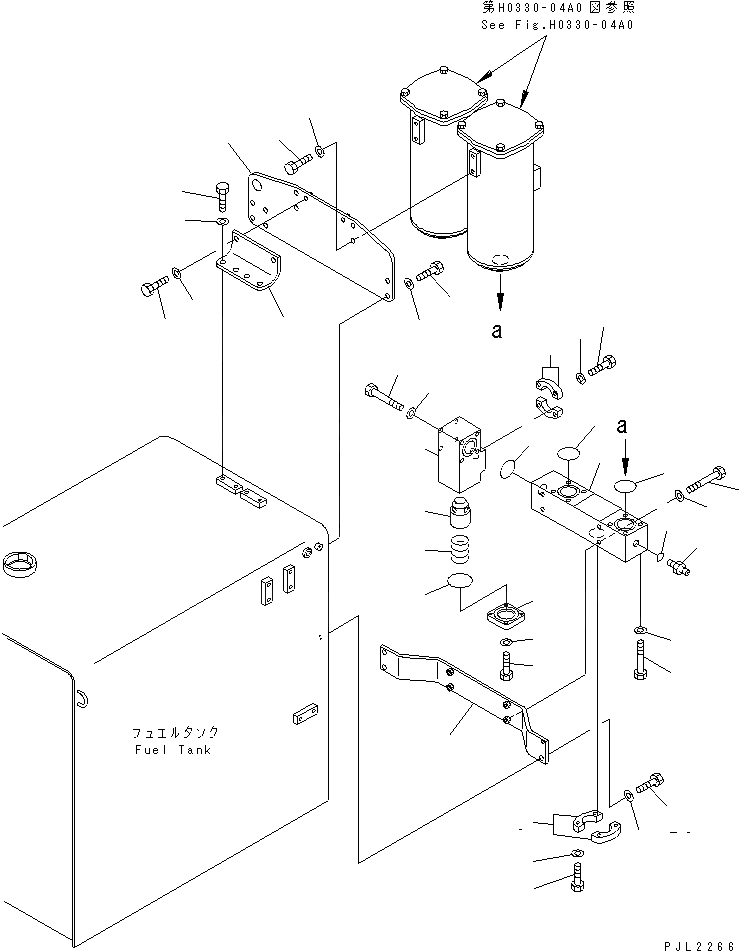 第H0330-04A0図参照
See Fig.H0330-04A0

a

a

フュエルタンク
Fuel Tank

PJL2266