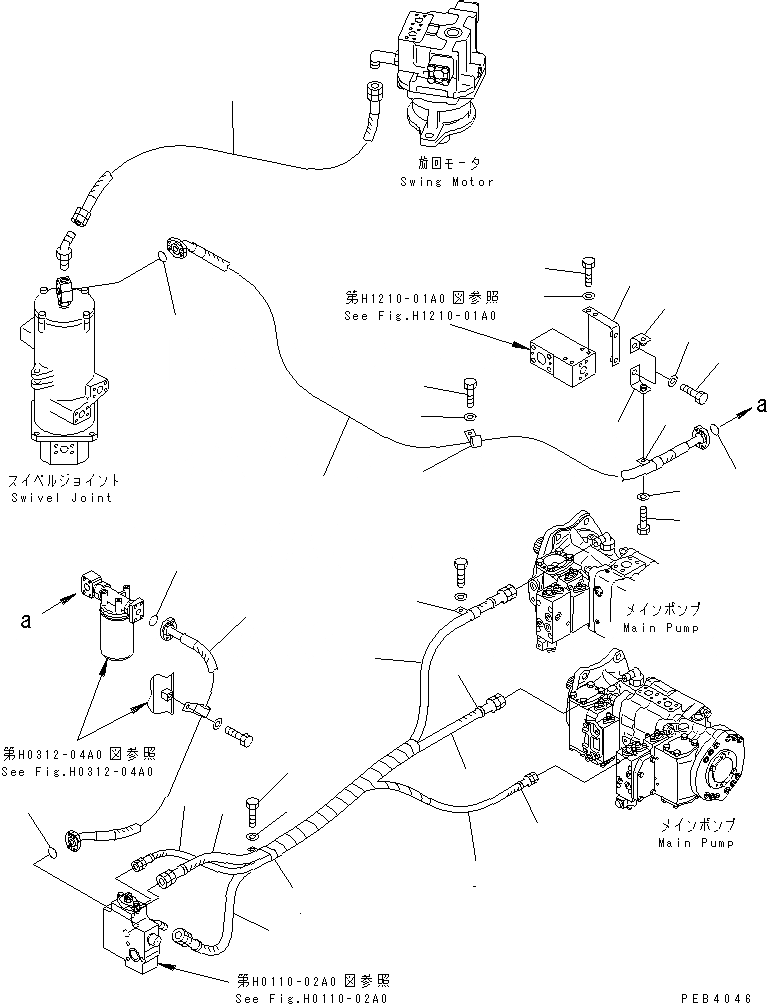 旋回モータ
Swing Motor

第H1210-01A0 図参照
See Fig.H1210-01A0

a

スイベルジョイント
Swivel Joint

a

メインポンプ
Main Pump

第H0312-04A0 図参照
See Fig.H0312-04A0

メインポンプ
Main Pump

第H0110-02A0 図参照
See Fig.H0110-02A0

PEB4046