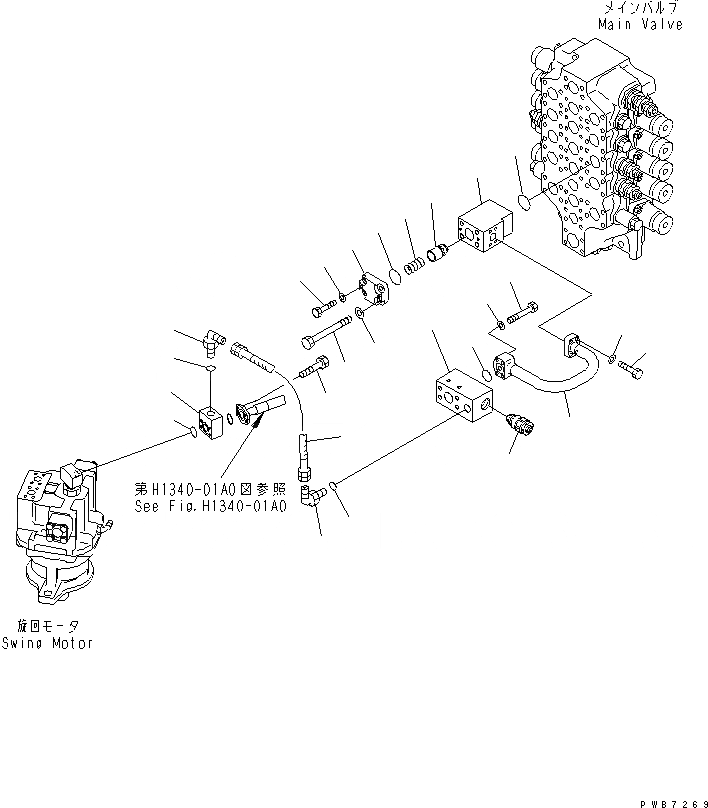 メインバルブ
Main Valve

第H1340-01A0図参照
See Fig.H1340-01A0

旋回モータ
Swing Motor

PWB7269