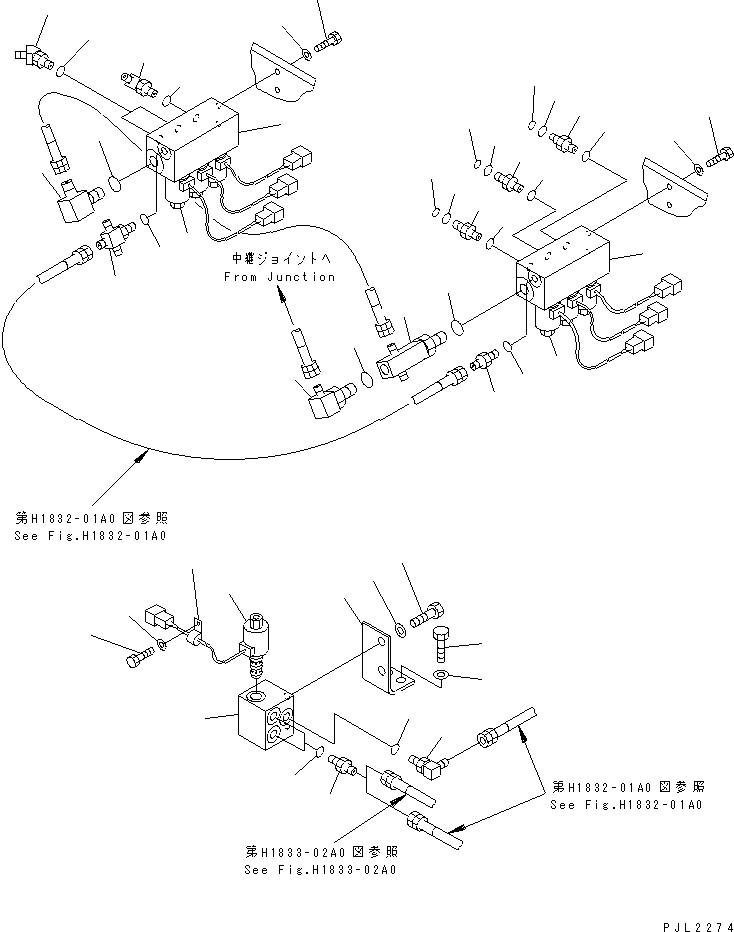 中継ジョイントへ
From Junction

第H1832-01A0 図参照
See Fig.H1832-01A0

第H1832-01A0 図参照
See Fig.H1832-01A0

第H1833-02A0 図参照
See Fig.H1833-02A0

PJL2274