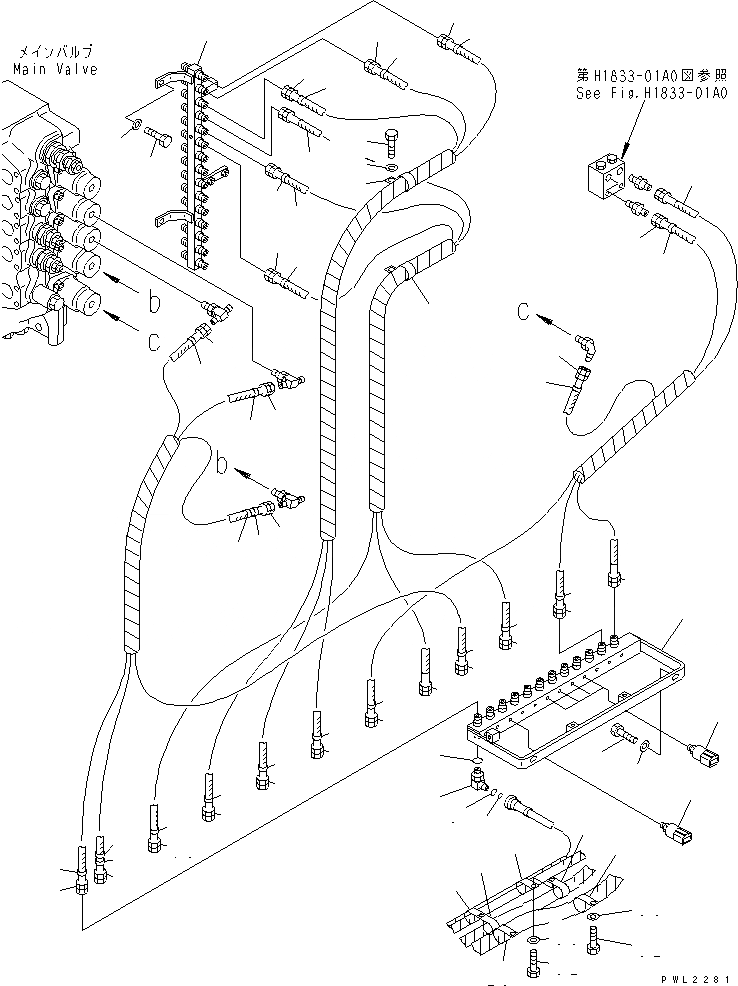 メインバルブ
Main Valve

第H1833-01A0図参照
See Fig.H1833-01A0

b
c
C
b

PWL2281