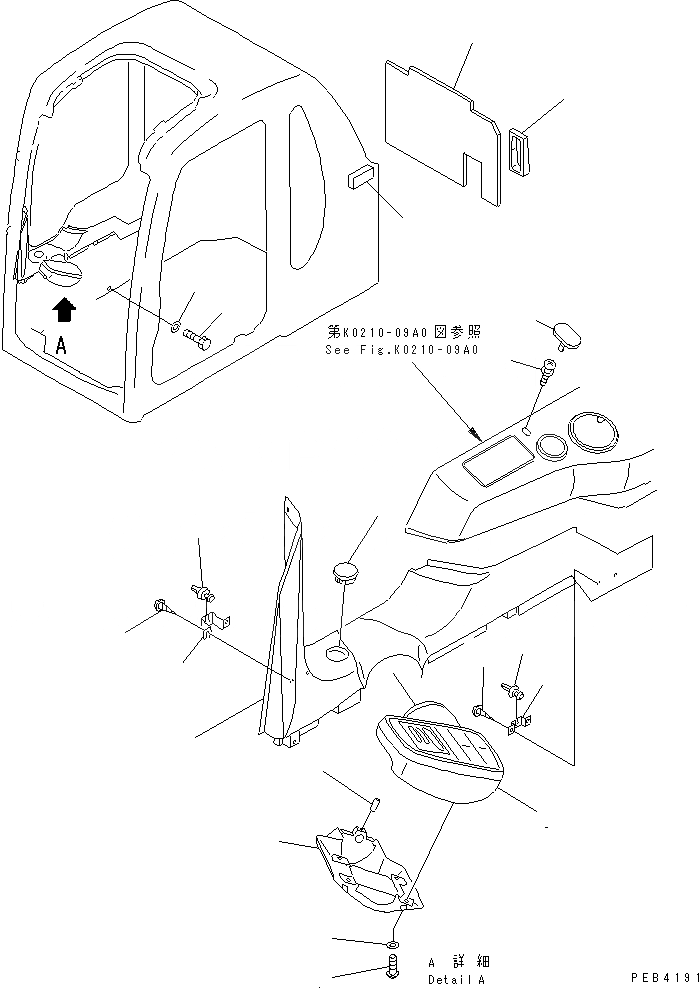 A

第K0210-09A0 図参照
See Fig.K0210-09A0

A 詳細
Detail A

PEB4191