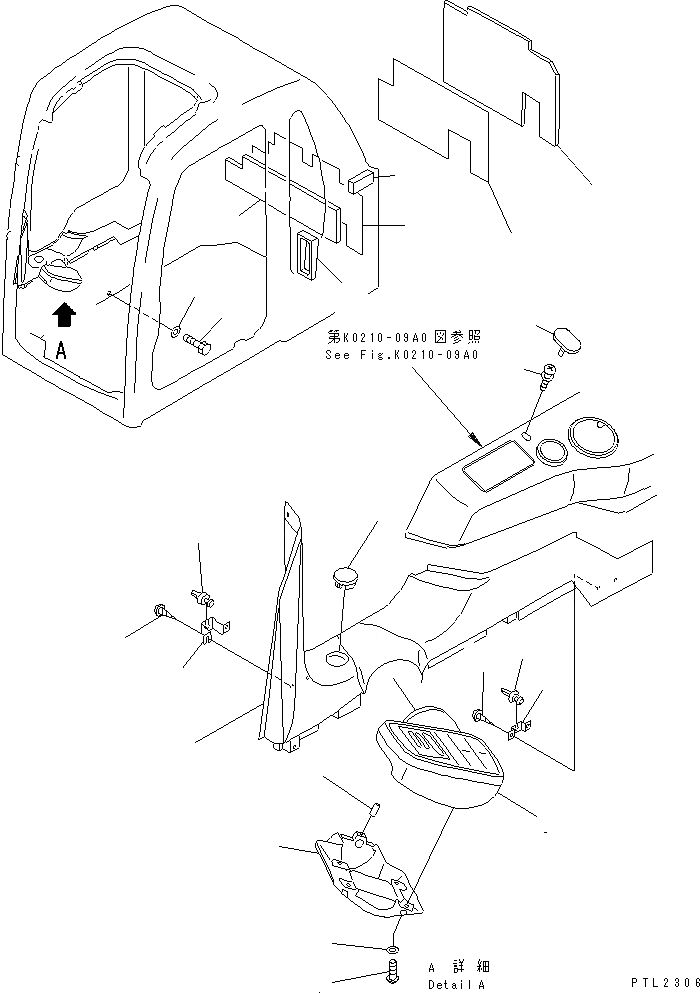 A

第K0210-09A0図参照
See Fig.K0210-09A0

A 詳細
Detail A

PTL2306