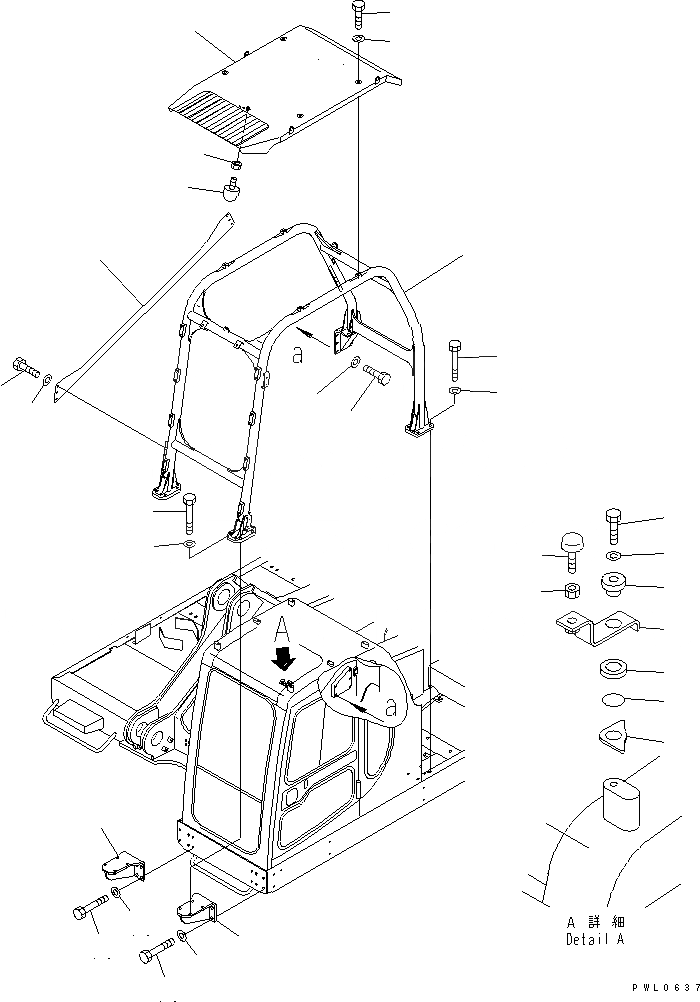 a

A

a

A 詳細
Detail A

PWL0637