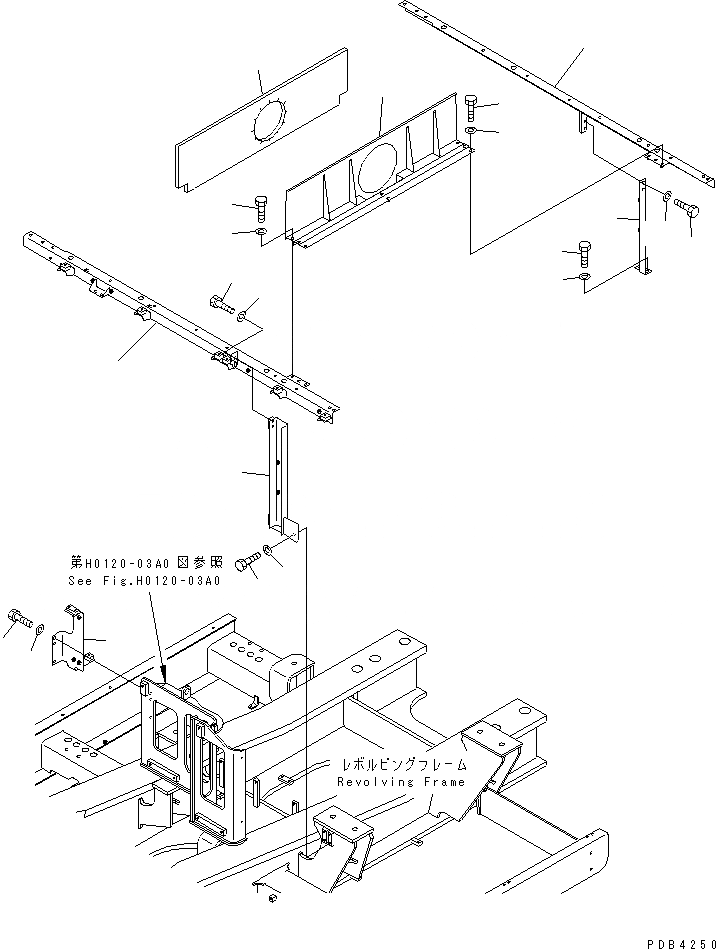 第H0120-03A0図参照
See Fig.H0120-03A0

レボルビングフレーム
Revolving Frame

PDB4250