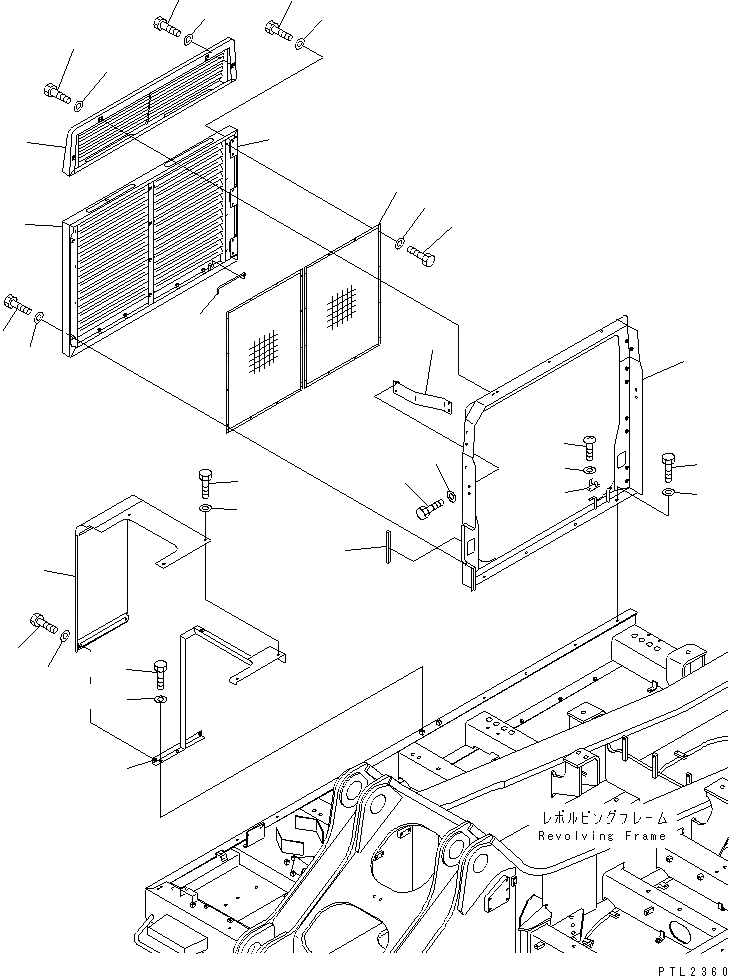 レボルビングフレーム
Revolving Frame

PTL2360