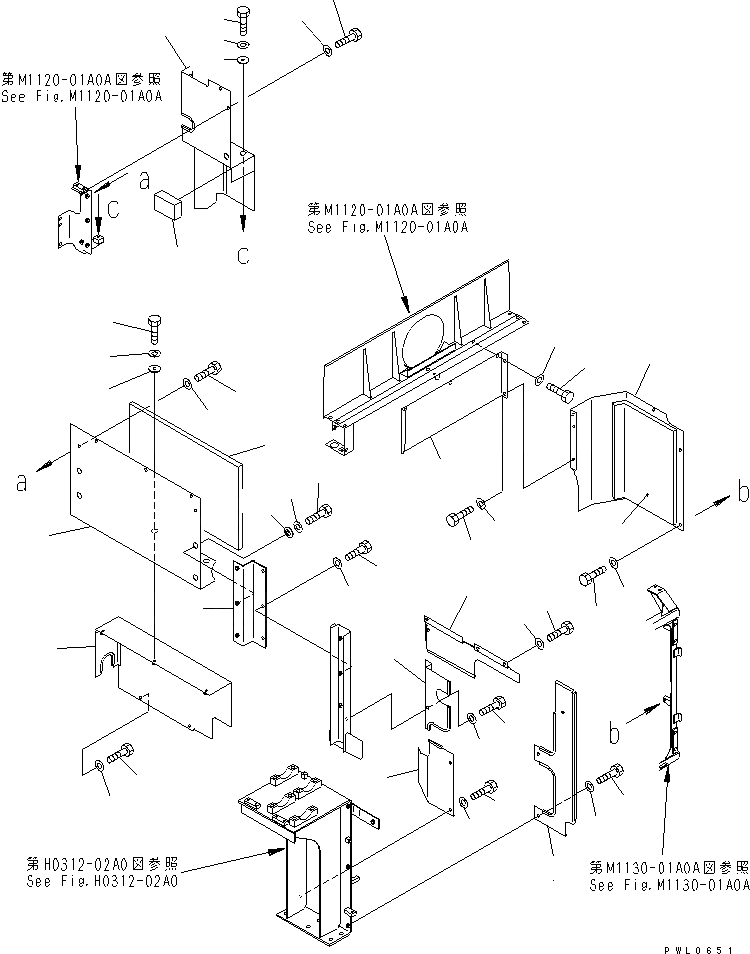 第M1120-01A0A図参照
See Fig.M1120-01A0A

a

C

C

第M1120-01A0A図参照
See Fig.M1120-01A0A

a

b

b

第H0312-02A0図参照
See Fig.H0312-02A0

第M1130-01A0A図参照
See Fig.M1130-01A0A

PWL0651