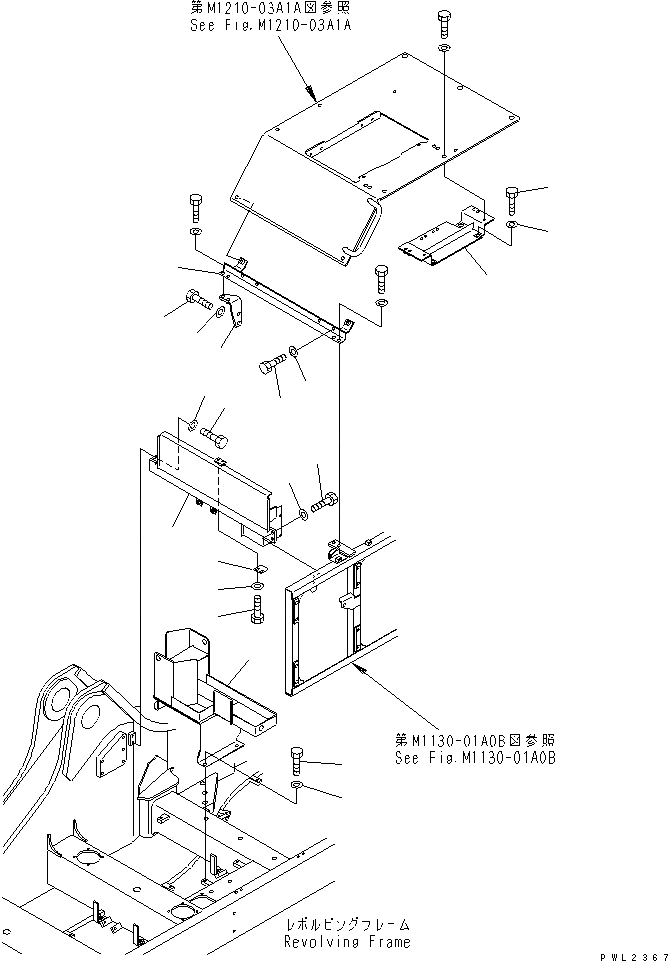 第M1210-03A1A図参照
See Fig.M1210-03A1A

第M1130-01A0B図参照
See Fig.M1130-01A0B

レボルビングフレーム
Revolving Frame

PWL2367