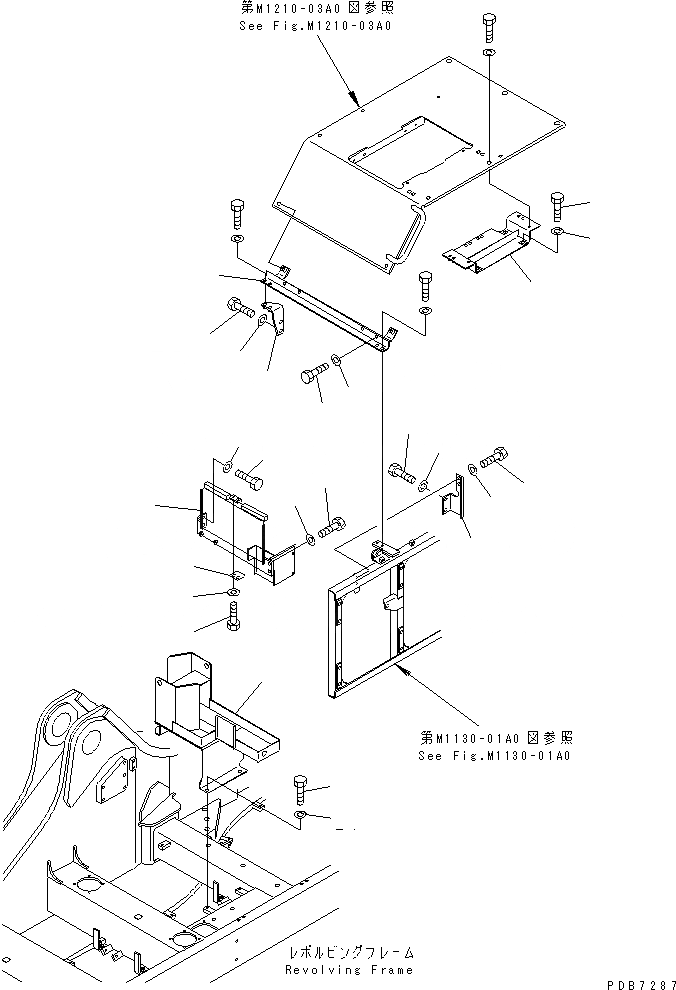 第M1210-03A0図参照
See Fig.M1210-03A0

第M1130-01A0図参照
See Fig.M1130-01A0

レボルビングフレーム
Revolving Frame

PDB7287