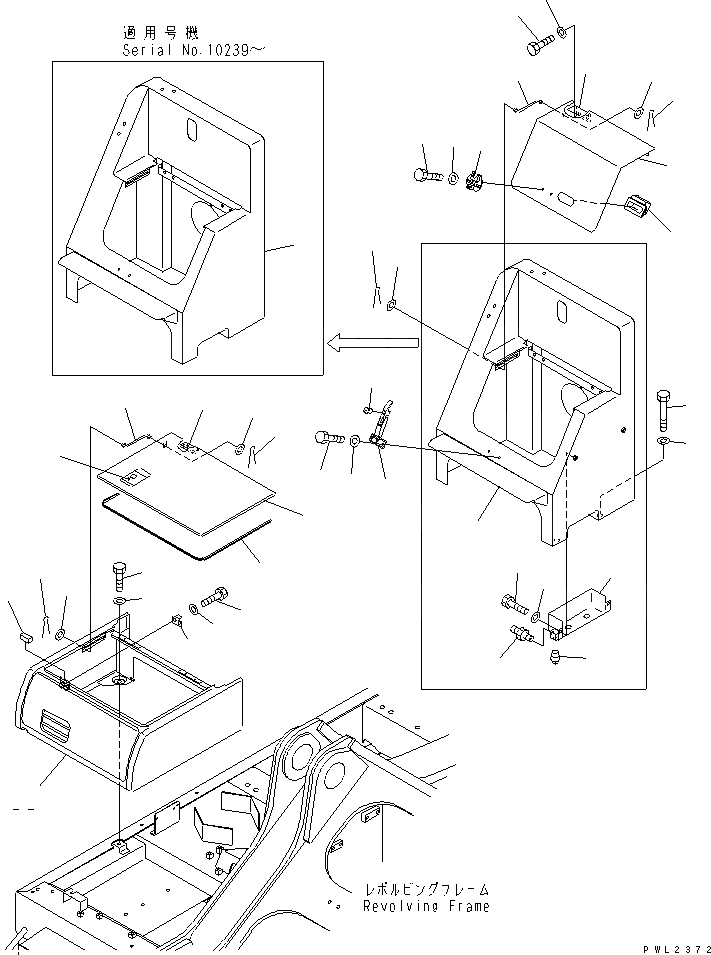 適用号機
Serial No.10239~

レボルビングフレーム
Revolving Frame

PWL2372