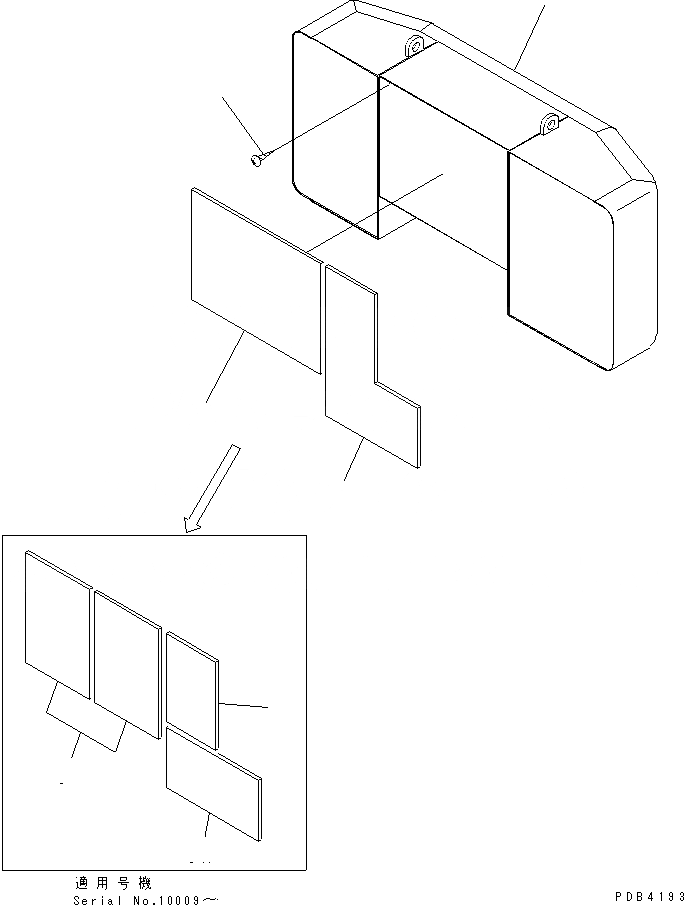 適用号機
Serial No.10009～

PDB4193