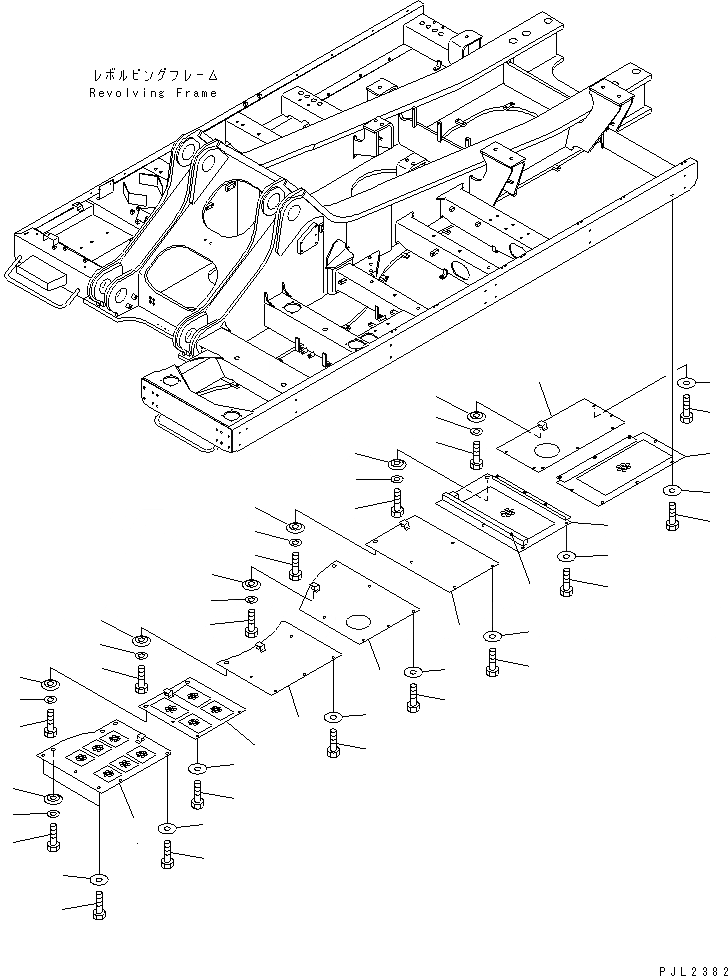 レボルビングフレーム
Revolving Frame

PJL2382