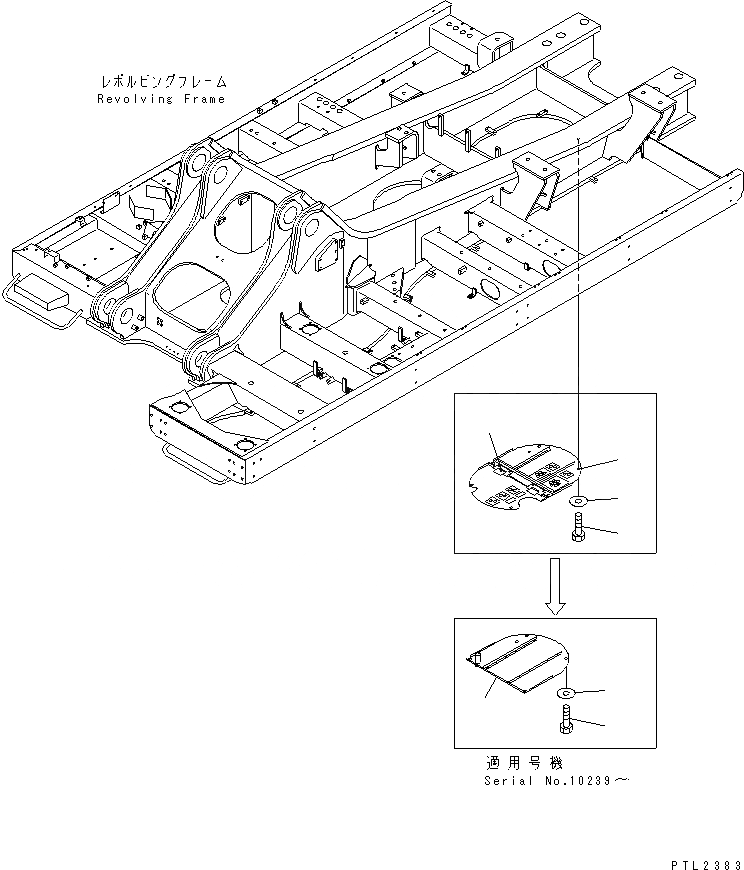 レボルビングフレーム
Revolving Frame

適用号機
Serial No.10239～

PTL2383