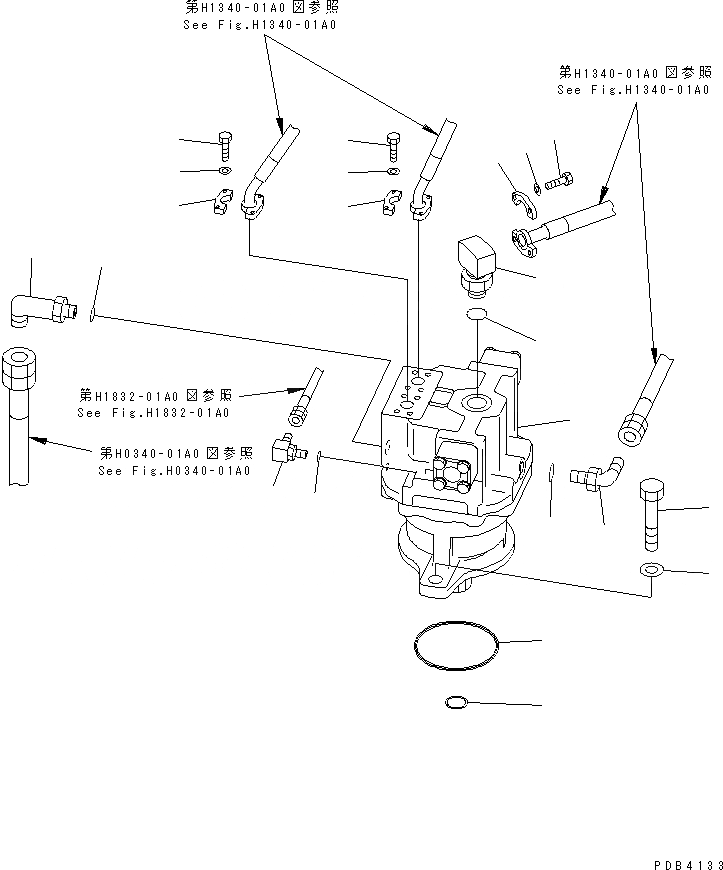 第H1340-01A0 図参照
See Fig.H1340-01A0

第H1340-01A0 図参照
See Fig.H1340-01A0

第H1832-01A0 図参照
See Fig.H1832-01A0

第H0340-01A0 図参照
See Fig.H0340-01A0

PDB4133