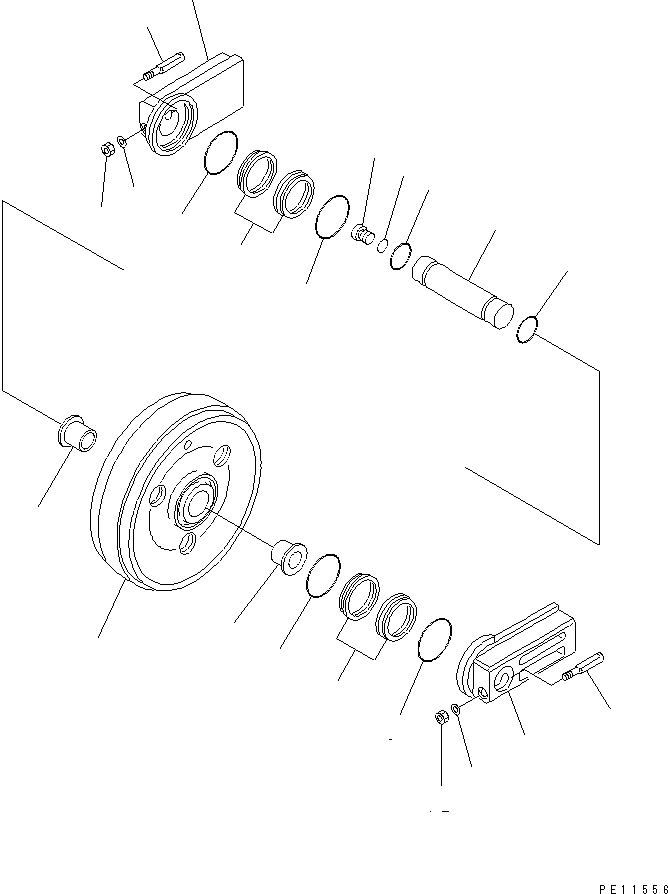 PE11556