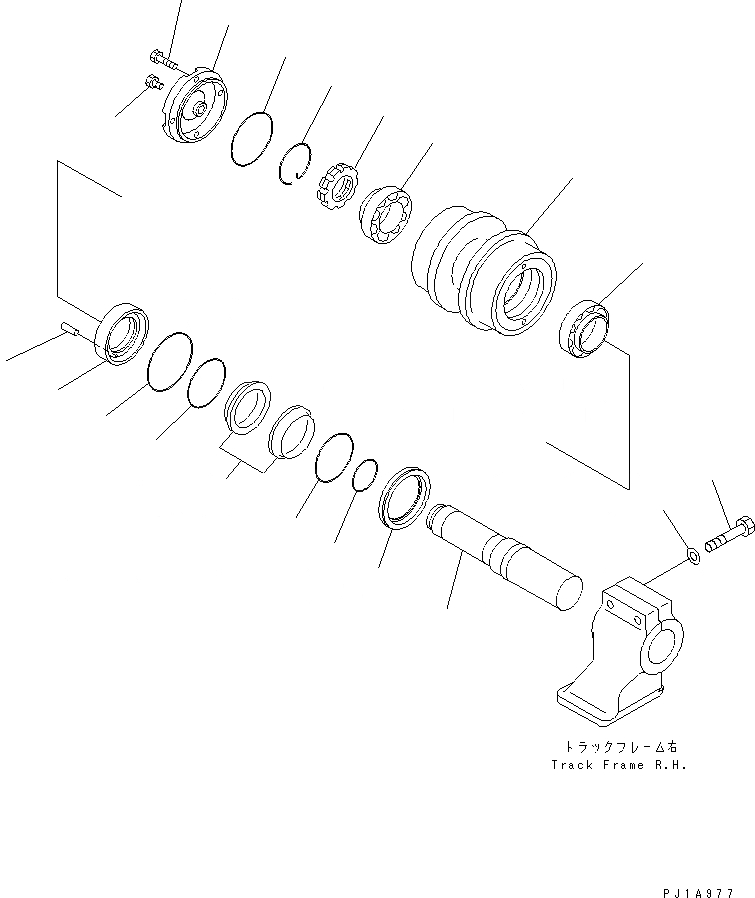 トラックフレーム右
Track Frame R.H.

PJ1A977