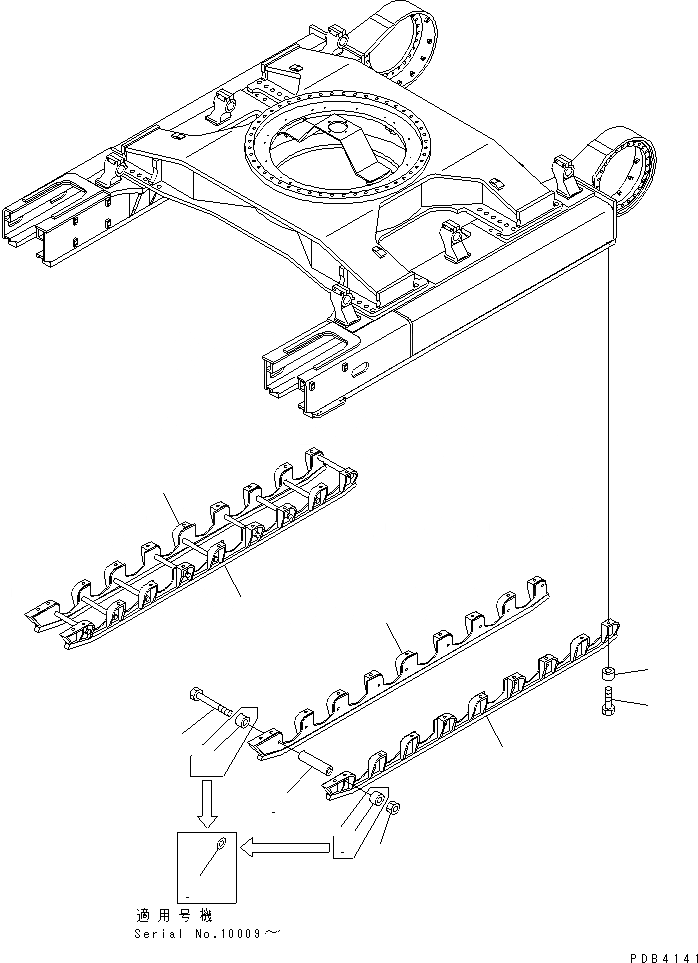 適用号機
Serial No.10009～

PDB4141